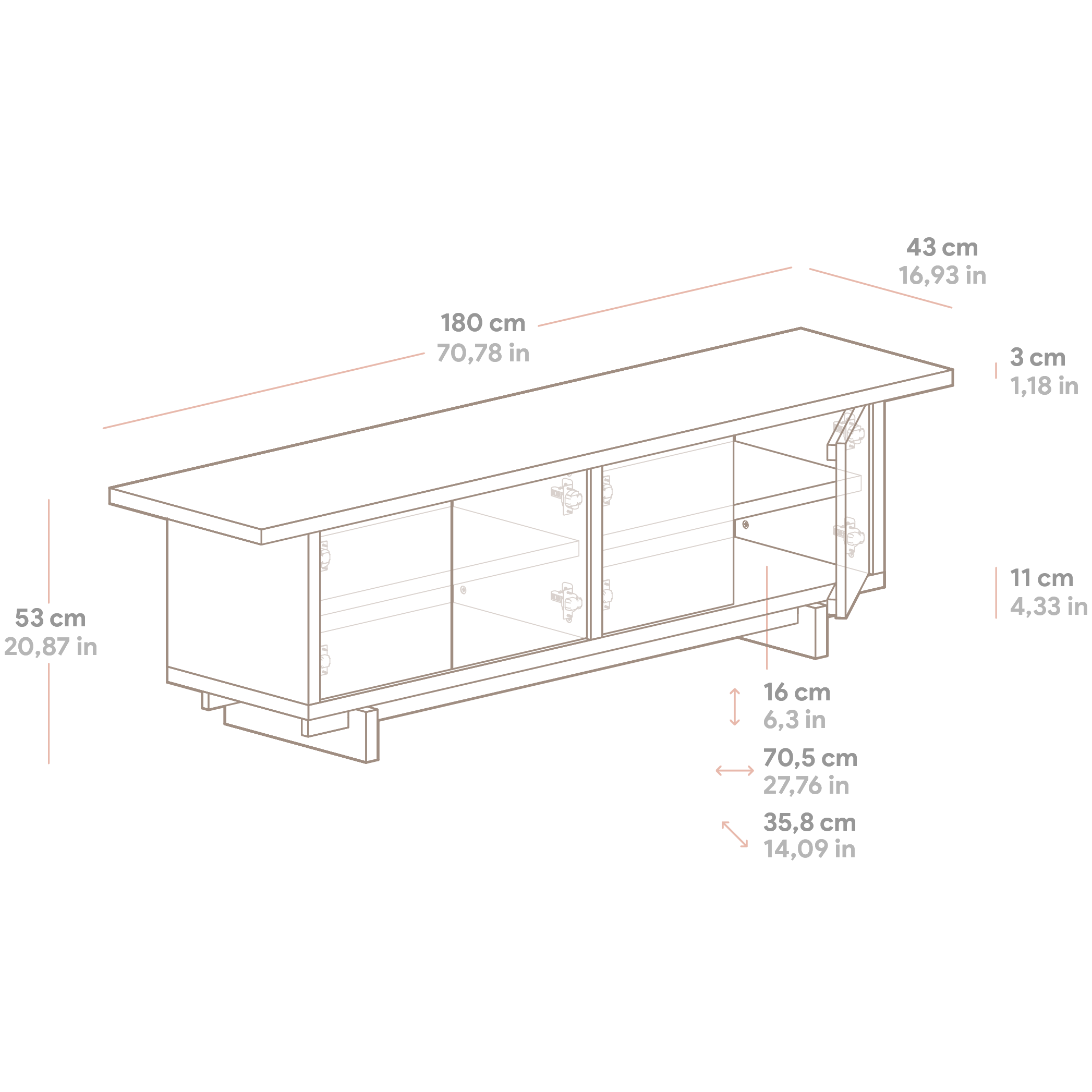 43 cm
16,93 in

180 cm
70,78 in

3 cm
1,18 in

53 cm
20,87 in

11 cm
4,33 in

16 cm
6,3 in

70,5 cm
27,76 in

35,8 cm
14,09 in