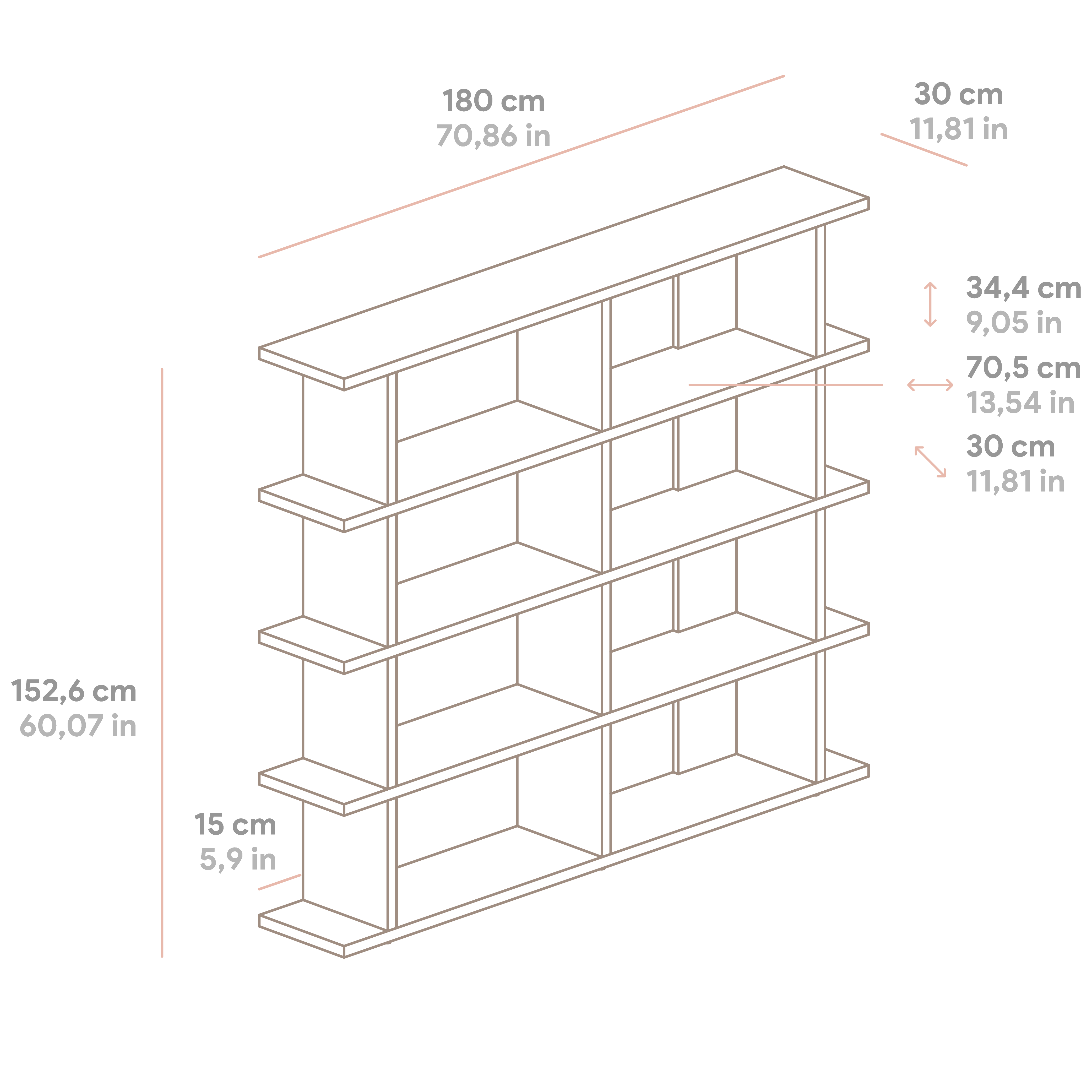 180 cm
70,86 in

30 cm
11,81 in

34,4 cm
9,05 in

70,5 cm
13,54 in

30 cm
11,81 in

152,6 cm
60,07 in

15 cm
5,9 in