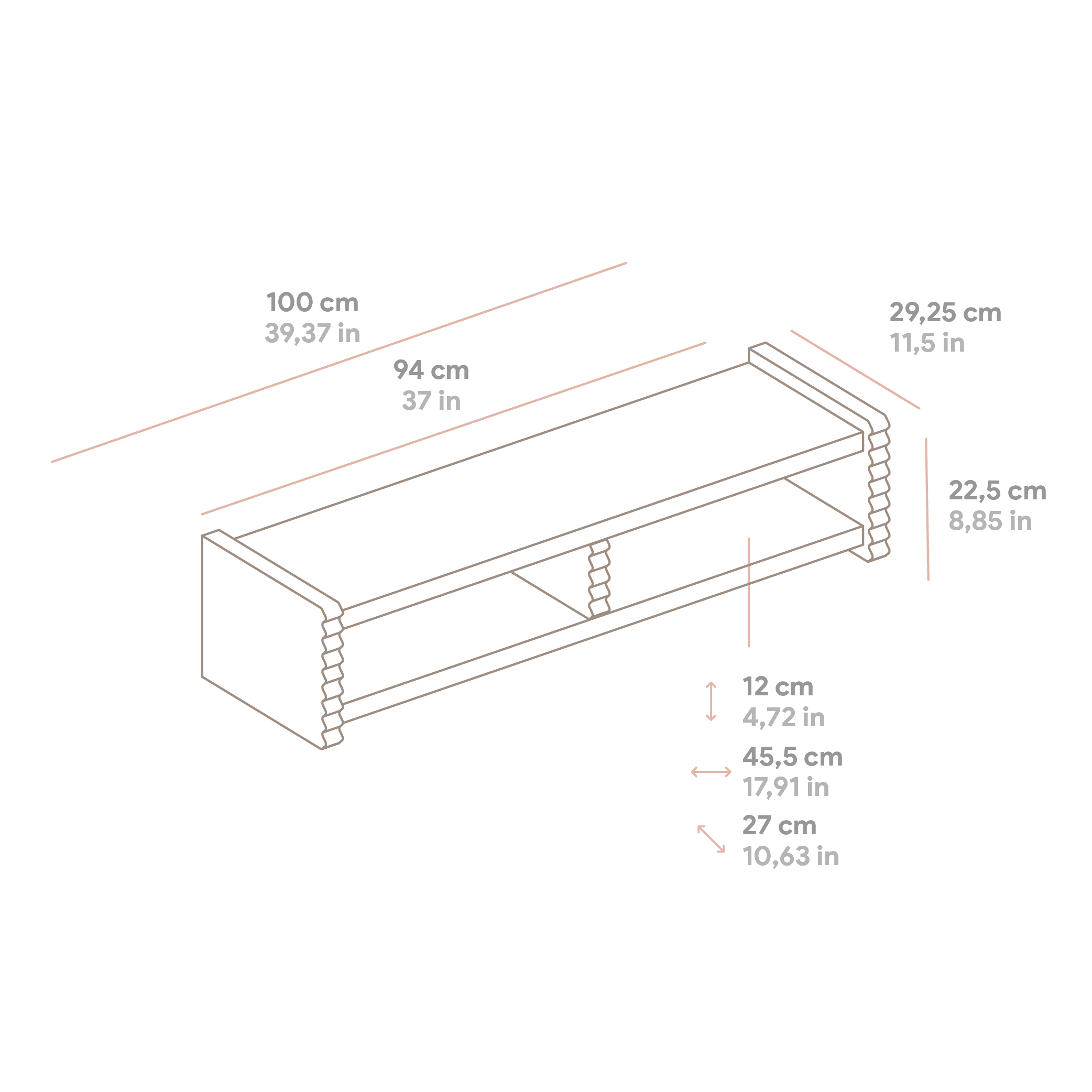 100 cm
39,37 in

94 cm
37 in

29,25 cm
11,5 in

22,5 cm
8,85 in

12 cm
4,72 in

45,5 cm
17,91 in

27 cm
10,63 in