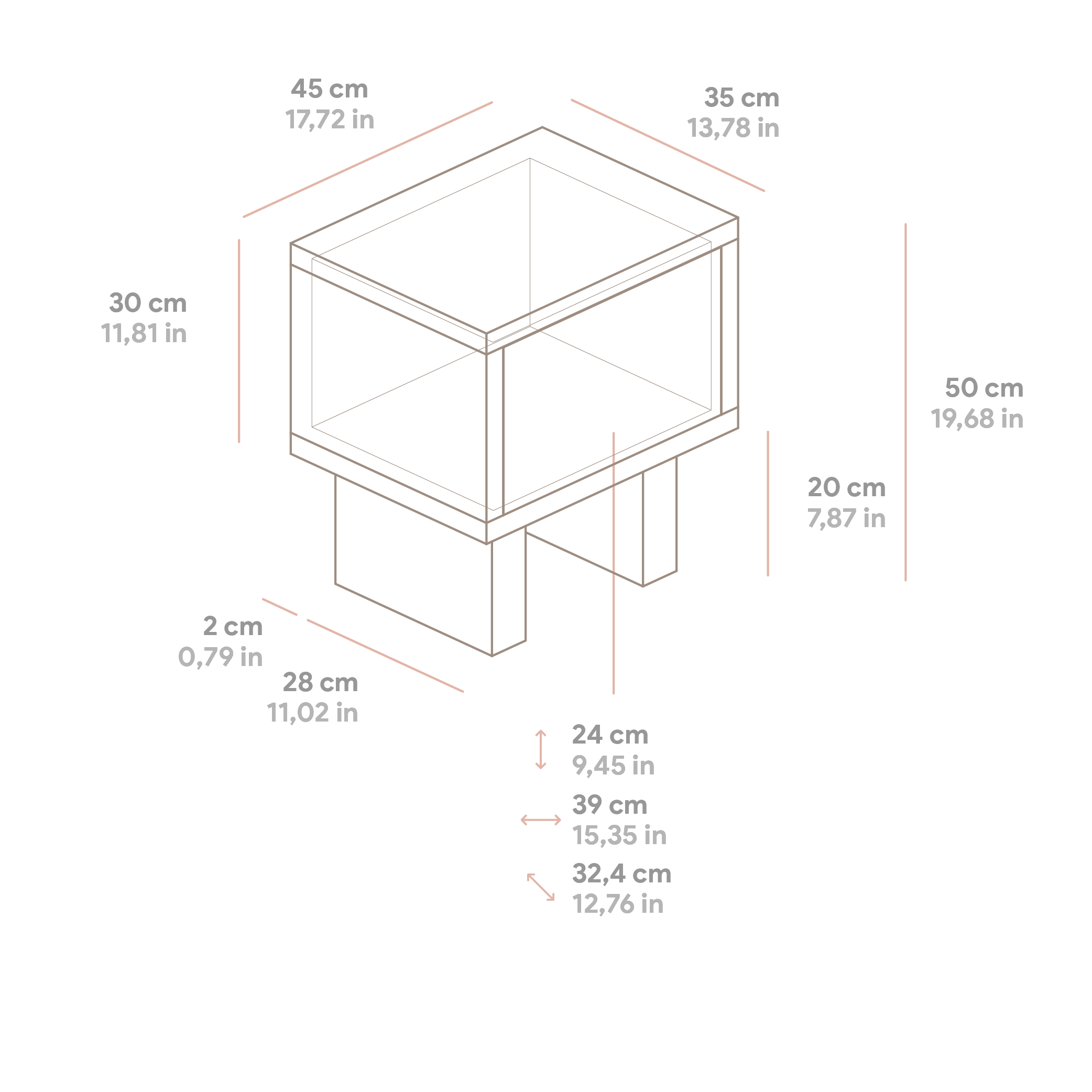 45 cm
17,72 in

35 cm
13,78 in

30 cm
11,81 in

50 cm
19,68 in

20 cm
7,87 in

2 cm
0,79 in

28 cm
11,02 in

24 cm
9,45 in

39 cm
15,35 in

32,4 cm
12,76 in