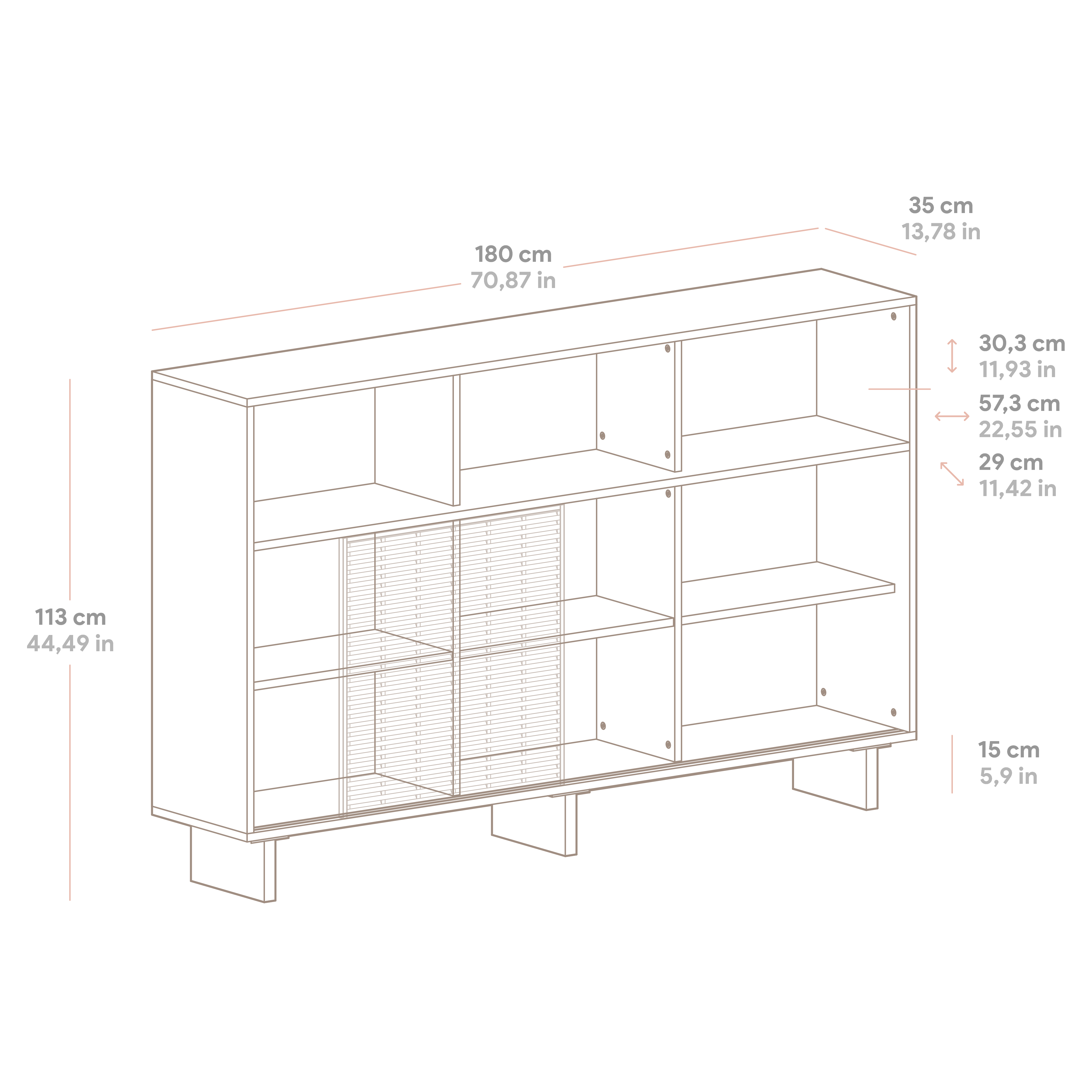 35 cm
13,78 in

180 cm
70,87 in

30,3 cm
11,93 in

57,3 cm
22,55 in

29 cm
11,42 in

113 cm
44,49 in

15 cm
5,9 in