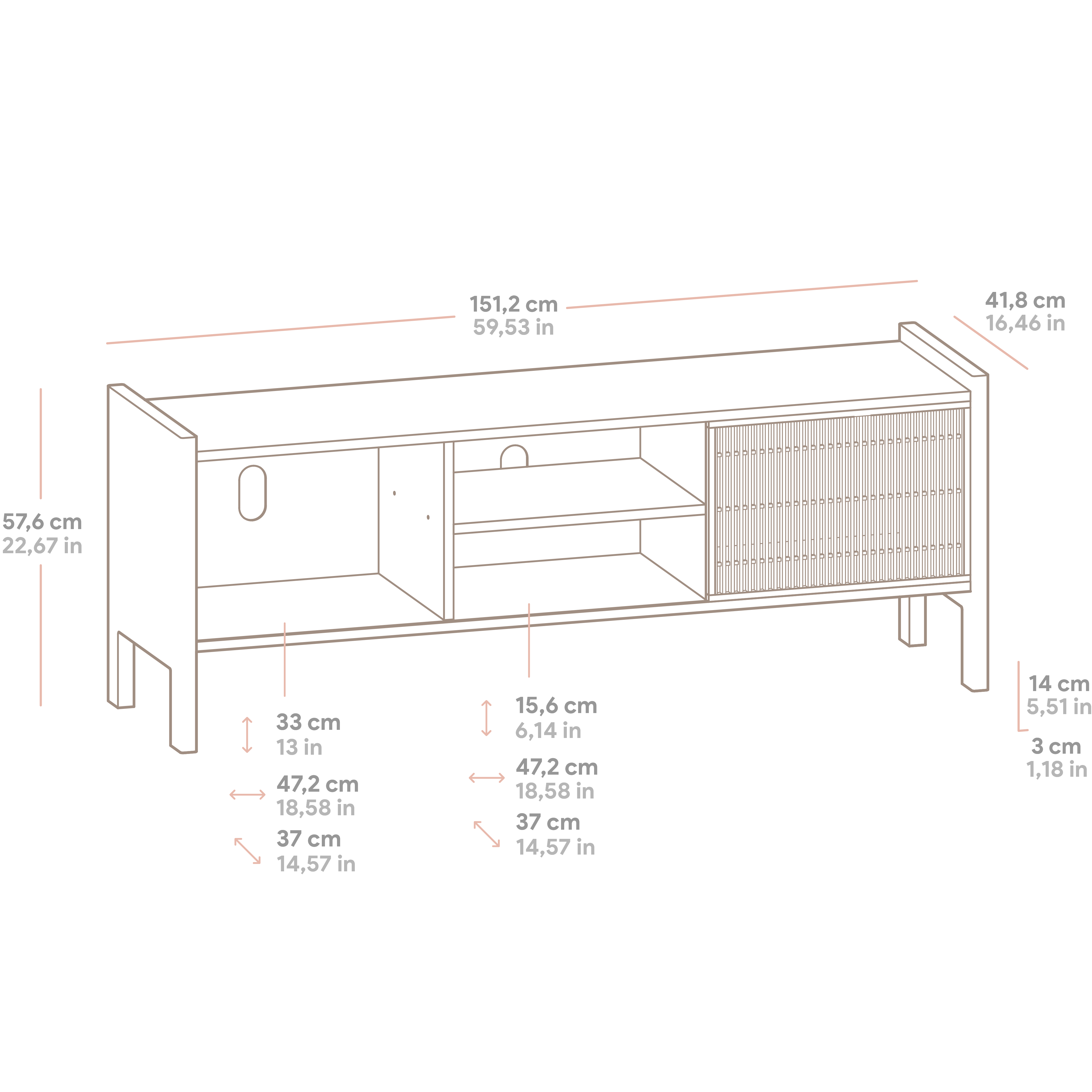 151,2 cm
59,53 in

41,8 cm
16,46 in

57,6 cm
22,67 in

33 cm
13 in

47,2 cm
18,58 in

37 cm
14,57 in

15,6 cm
6,14 in

47,2 cm
18,58 in

37 cm
14,57 in

14 cm
5,51 in

3 cm
1,18 in