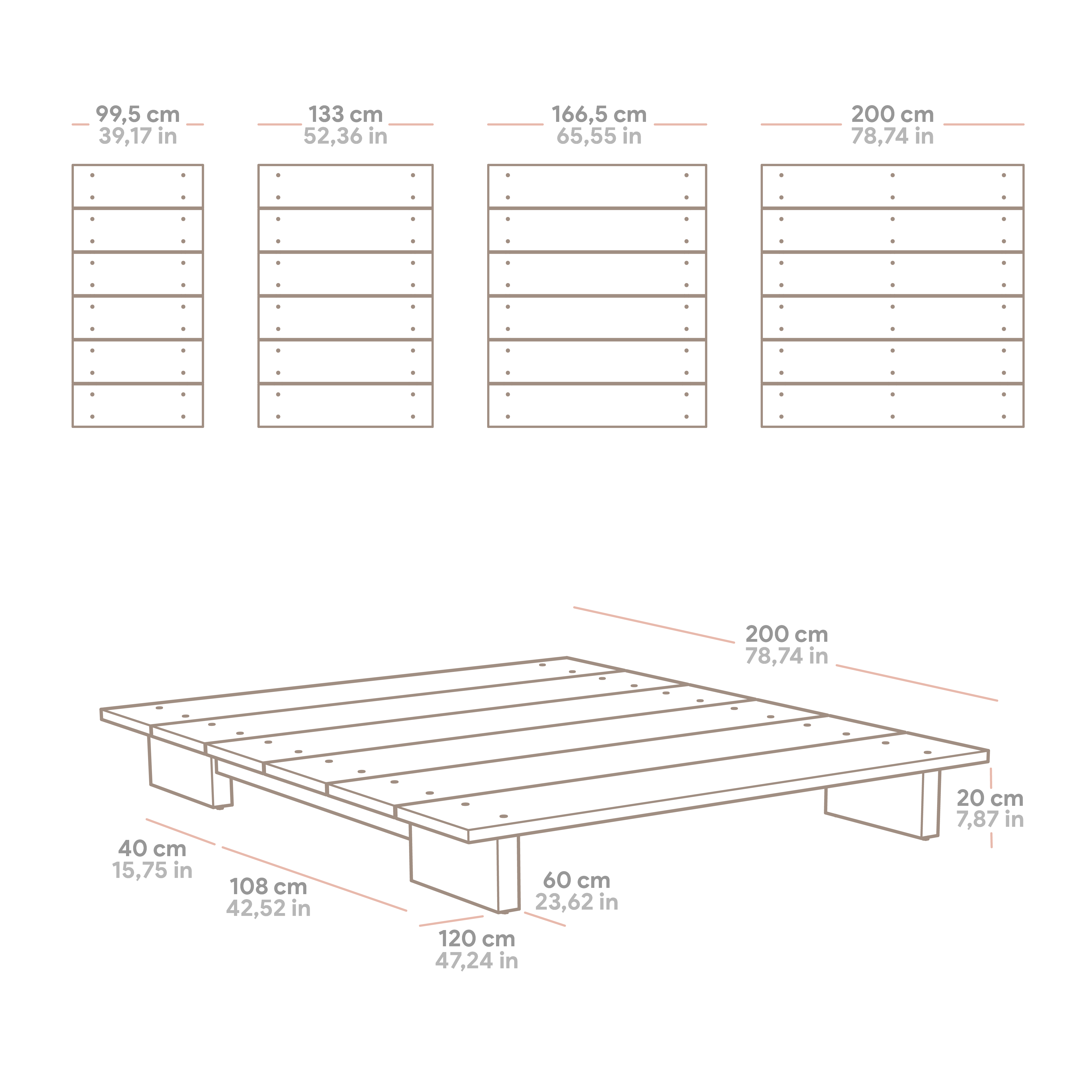 99,5 cm
39,17 in

133 cm
52,36 in

166,5 cm
65,55 in

200 cm
78,74 in

200 cm
78,74 in

20 cm
7,87 in

40 cm
15,75 in

108 cm
42,52 in

60 cm
23,62 in

120 cm
47,24 in