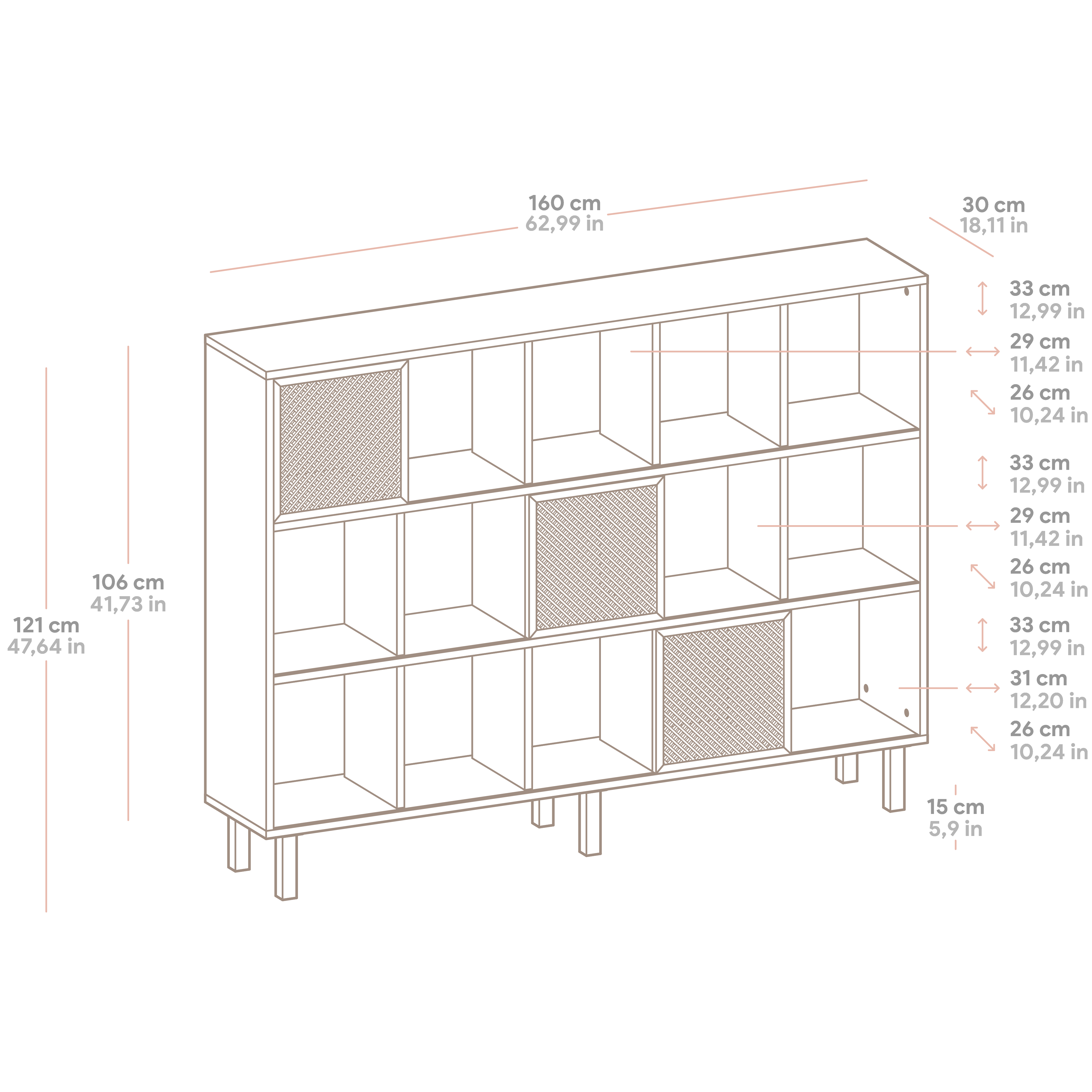 160 cm
62,99 in

30 cm
18,11 in

33 cm
12,99 in

29 cm
11,42 in

26 cm
10,24 in

33 cm
12,99 in

29 cm
11,42 in

26 cm
10,24 in

33 cm
12,99 in

31 cm
12,20 in

26 cm
10,24 in

106 cm
41,73 in

121 cm
47,64 in

15 cm
5,9 in