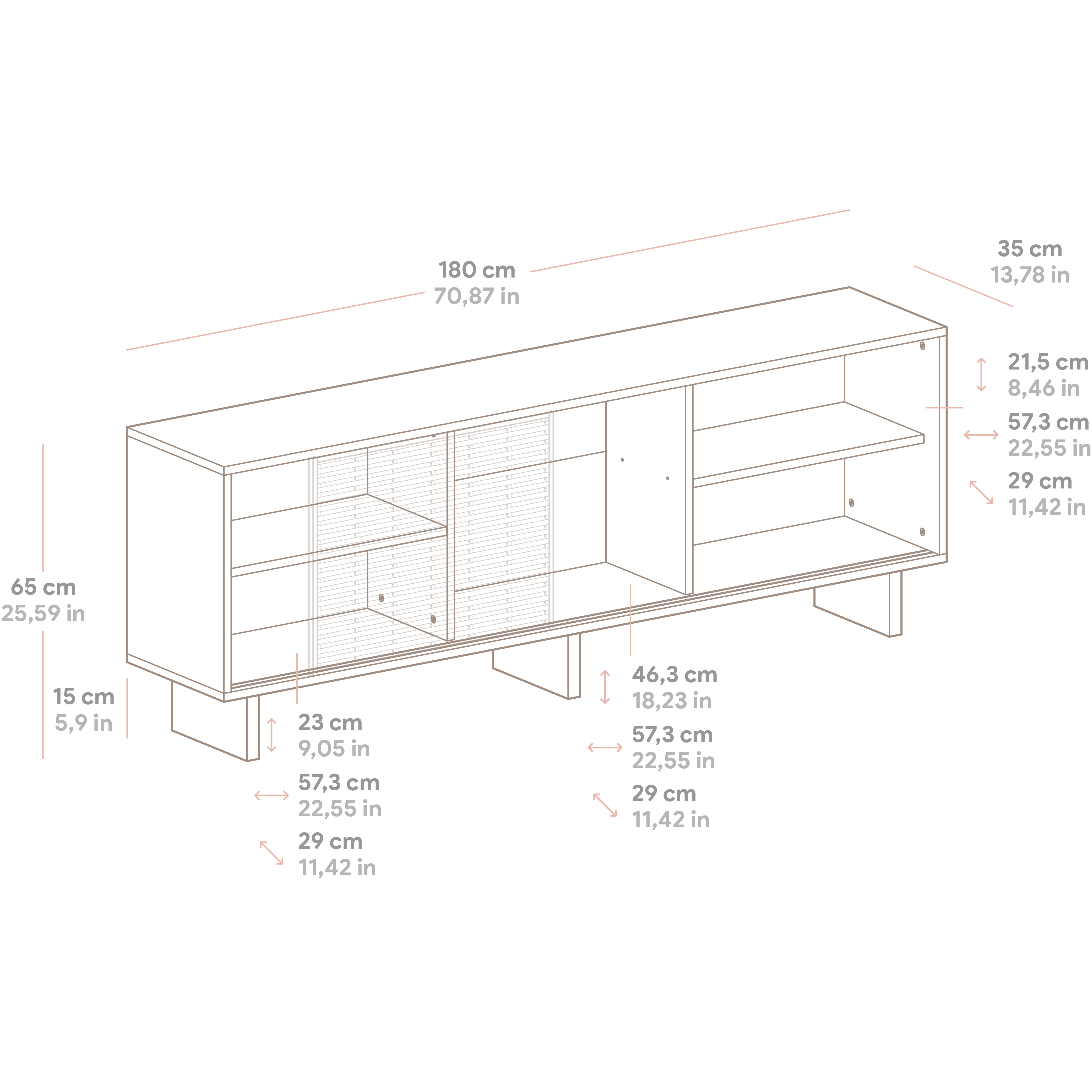 180 cm
70,87 in

35 cm
13,78 in

21,5 cm
8,46 in

57,3 cm
22,55 in

29 cm
11,42 in

65 cm
25,59 in

15 cm
5,9 in

23 cm
9,05 in

57,3 cm
22,55 in

29 cm
11,42 in

46,3 cm
18,23 in

57,3 cm
22,55 in

29 cm
11,42 in