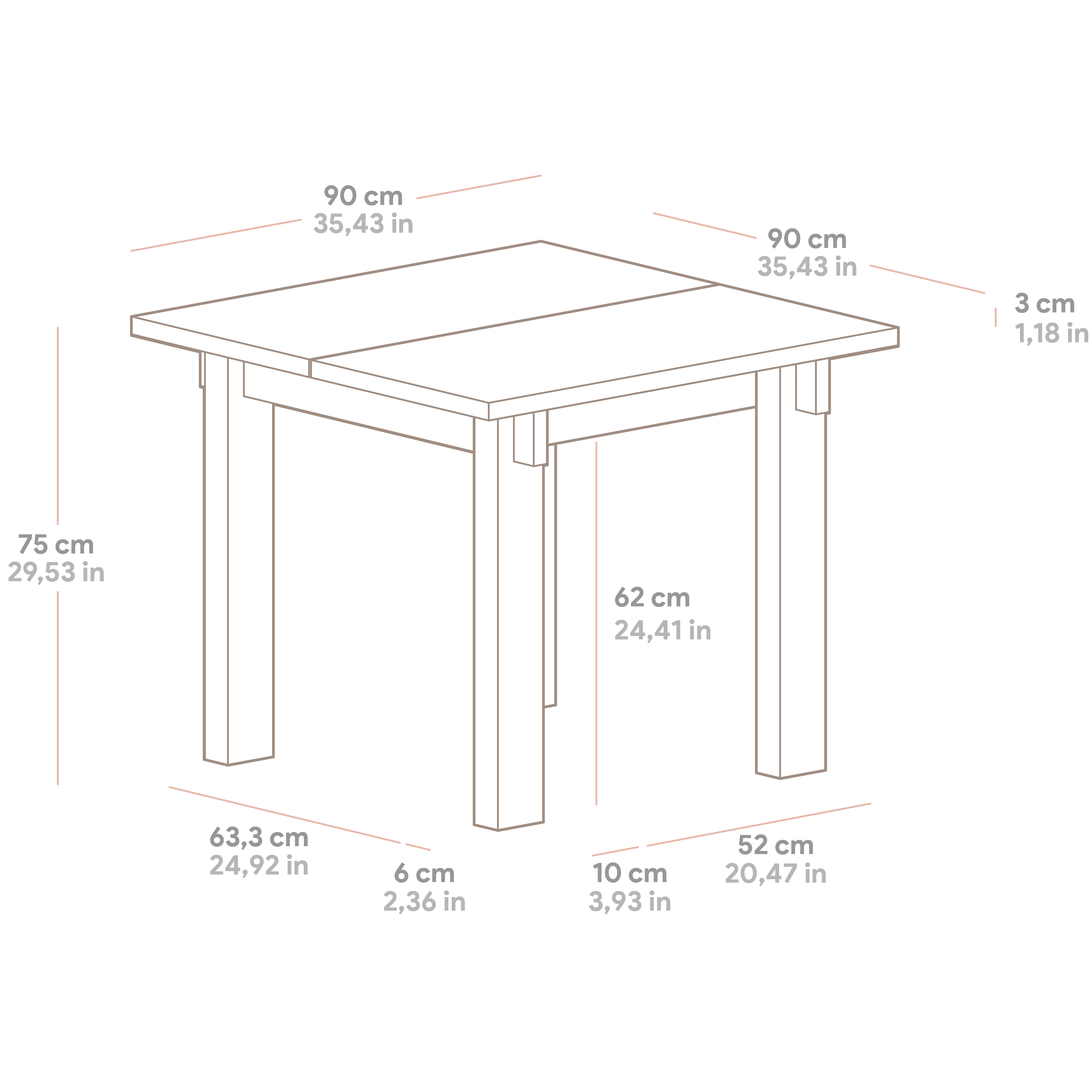 90 cm
35,43 in

90 cm
35,43 in

3 cm
1,18 in

75 cm
29,53 in

62 cm
24,41 in

63,3 cm
24,92 in

6 cm
2,36 in

10 cm
3,93 in

52 cm
20,47 in