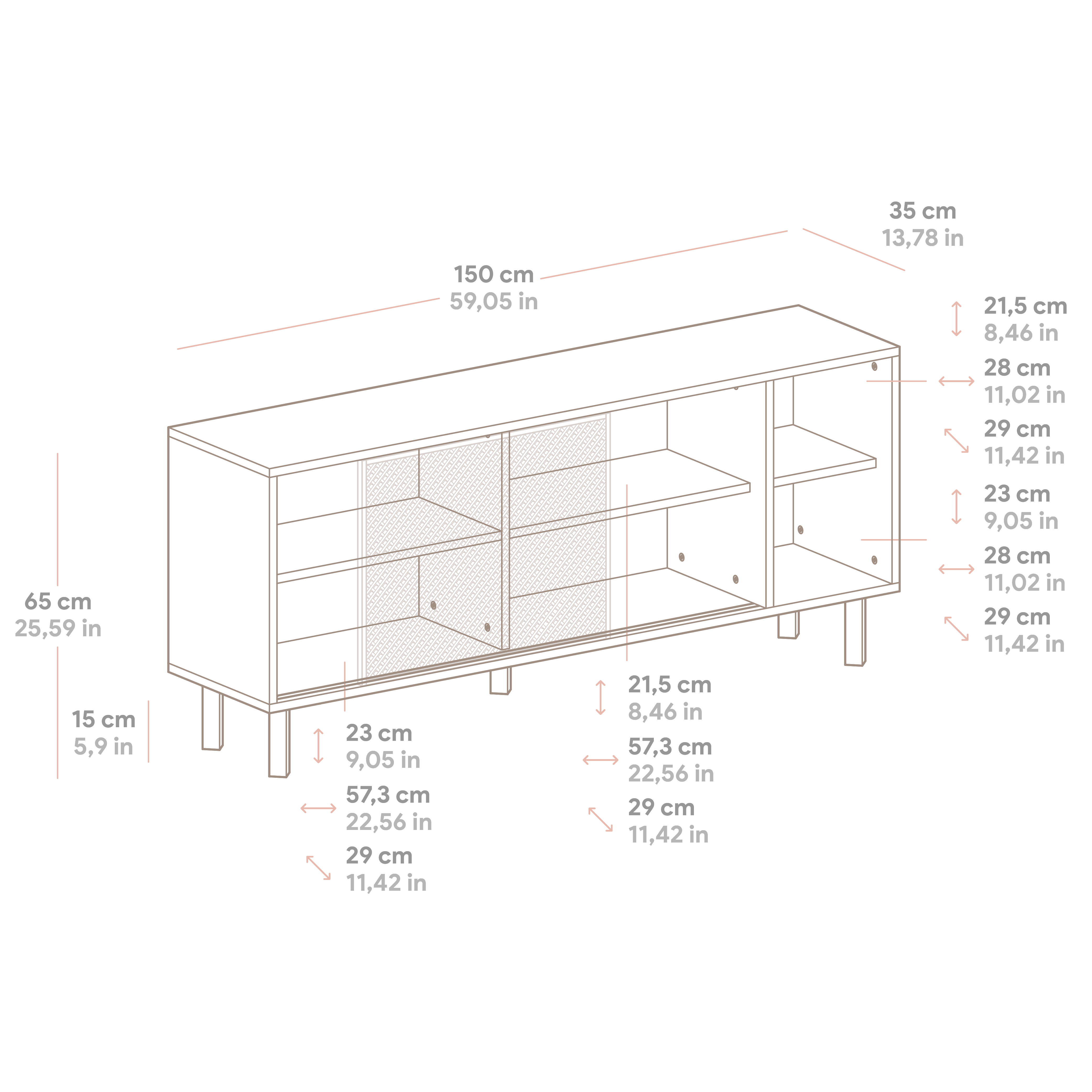 35 cm
13,78 in

150 cm
59,05 in

21,5 cm
8,46 in

28 cm
11,02 in

29 cm
11,42 in

23 cm
9,05 in

28 cm
11,02 in

29 cm
11,42 in

65 cm
25,59 in

15 cm
5,9 in

23 cm
9,05 in

57,3 cm
22,56 in

29 cm
11,42 in

21,5 cm
8,46 in

57,3 cm
22,56 in

29 cm
11,42 in