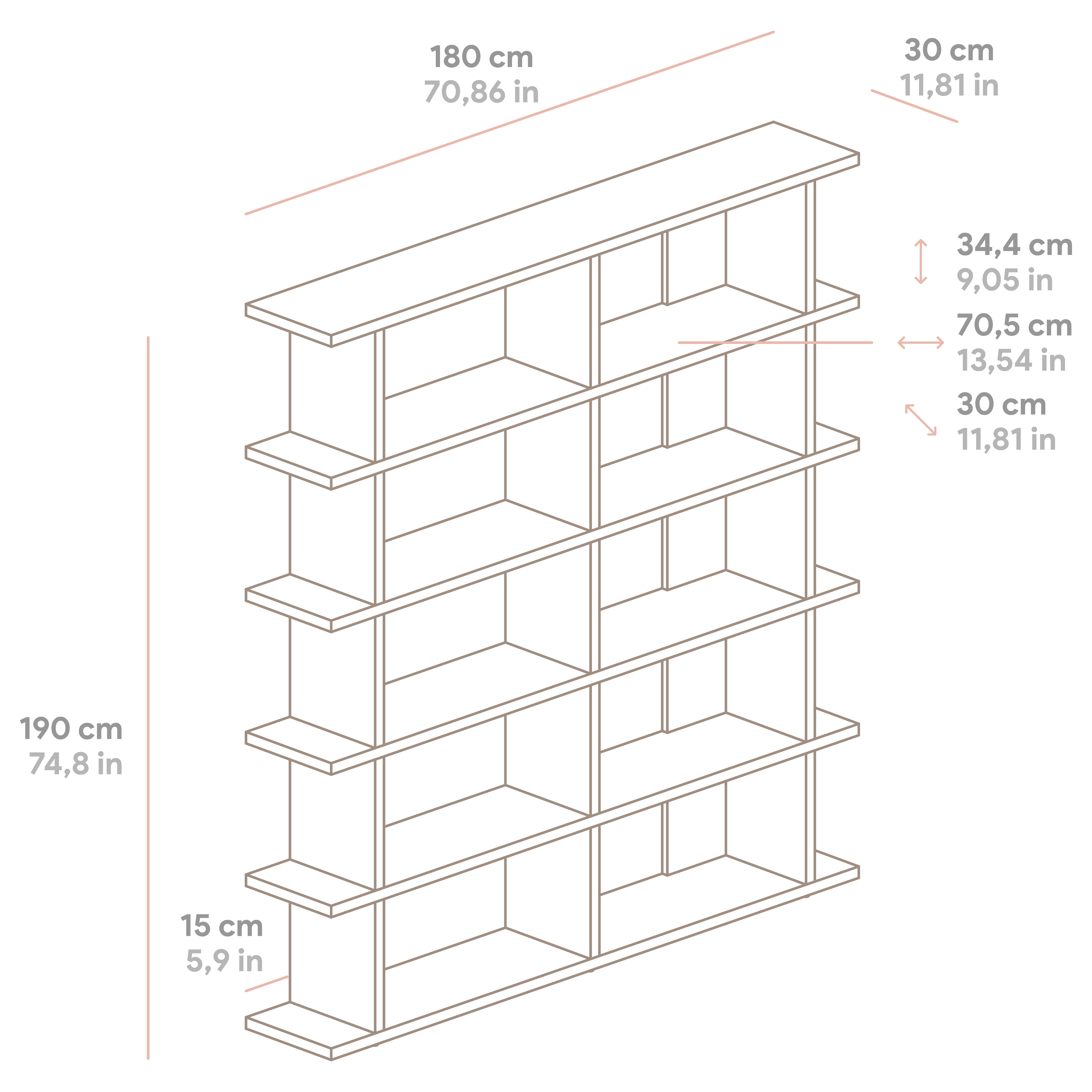 180 cm
70,86 in

30 cm
11,81 in

34,4 cm
9,05 in

70,5 cm
13,54 in

30 cm
11,81 in

190 cm
74,8 in

15 cm
5,9 in