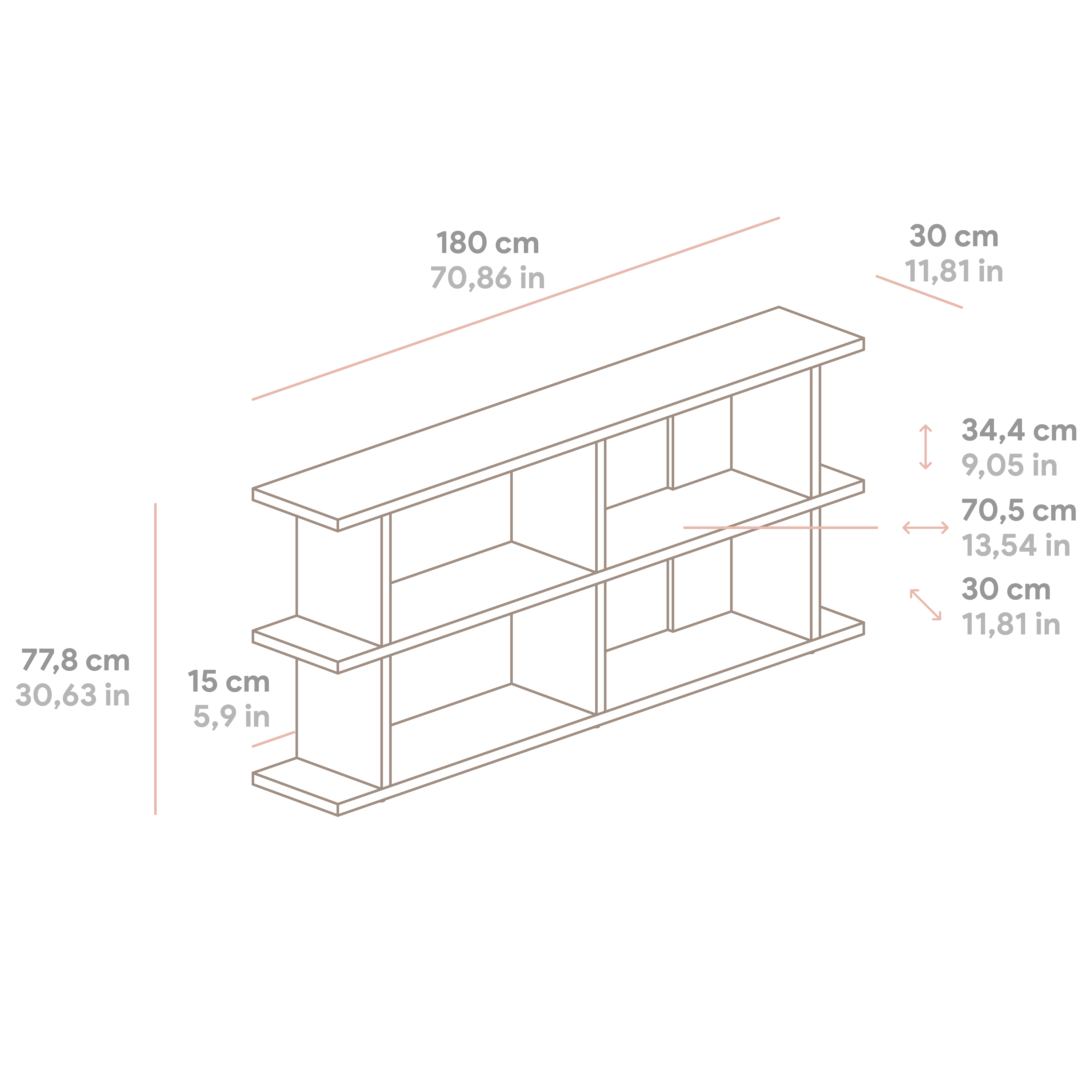 180 cm
70,86 in

30 cm
11,81 in

34,4 cm
9,05 in

70,5 cm
13,54 in

30 cm
11,81 in

77,8 cm
30,63 in

15 cm
5,9 in