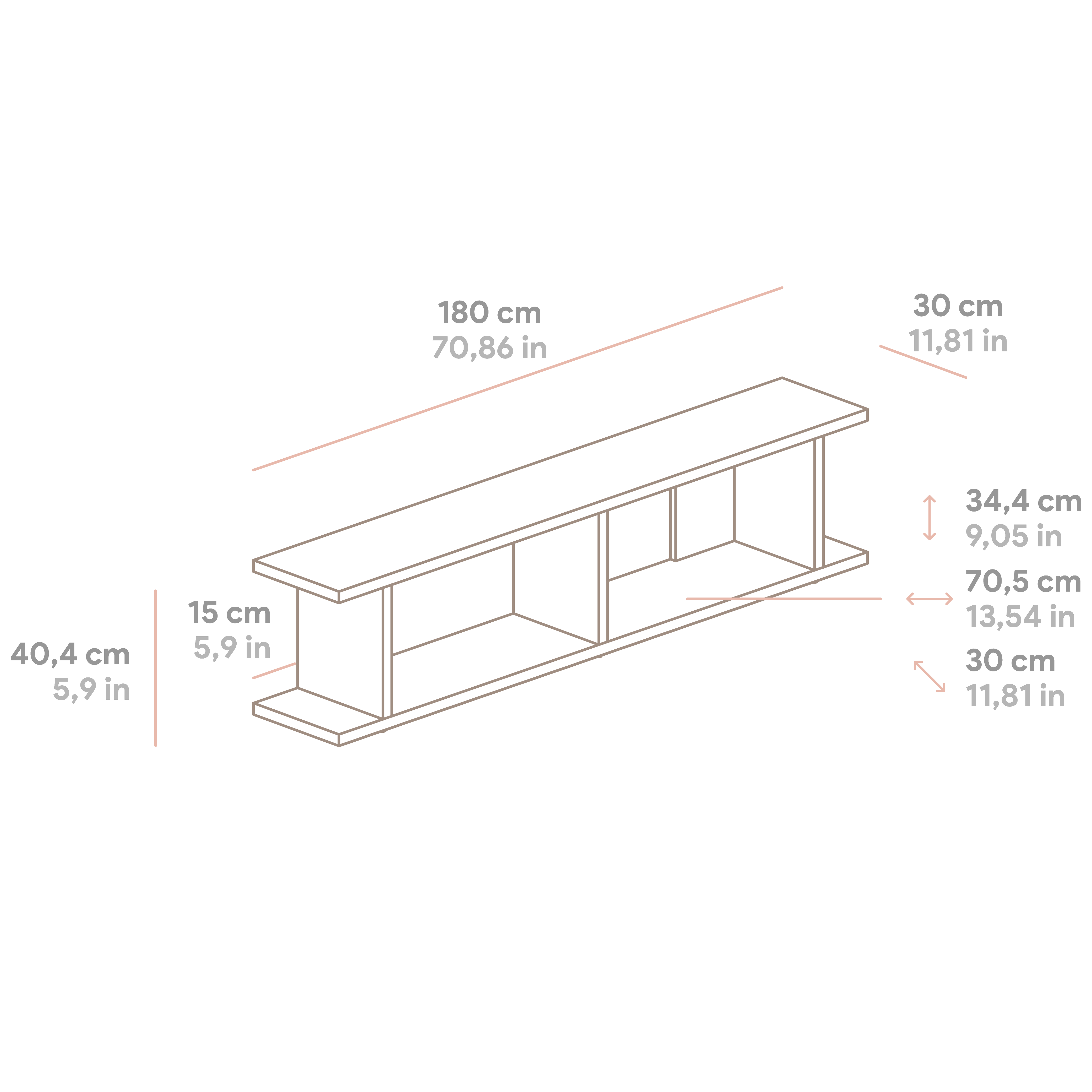 180 cm
70,86 in

30 cm
11,81 in

34,4 cm
9,05 in

70,5 cm
13,54 in

30 cm
11,81 in

15 cm
5,9 in

40,4 cm
5,9 in