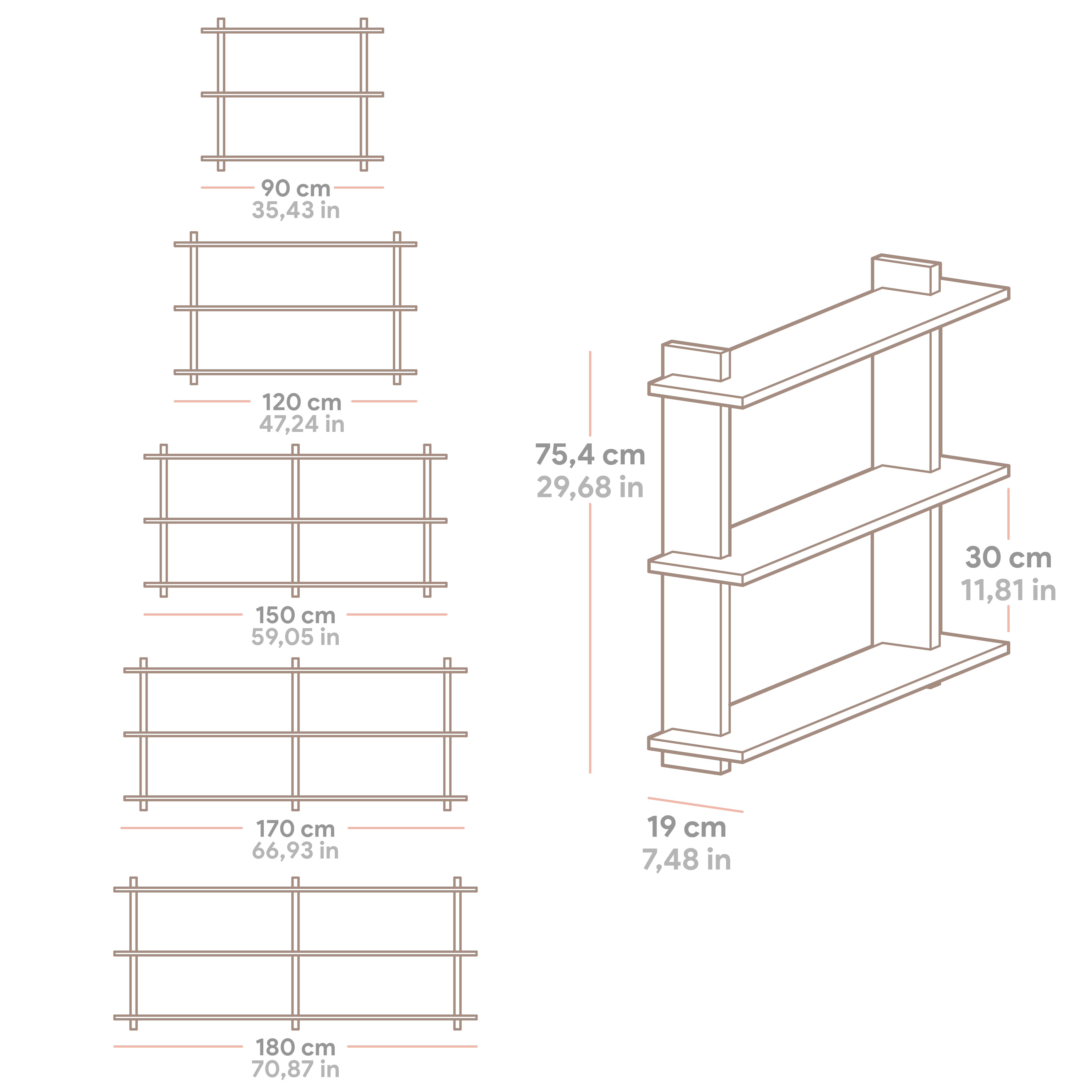 90 cm
35,43 in

120 cm
47,24 in

150 cm
59,05 in

170 cm
66,93 in

180 cm
70,87 in

75,4 cm
29,68 in

30 cm
11,81 in

19 cm
7,48 in