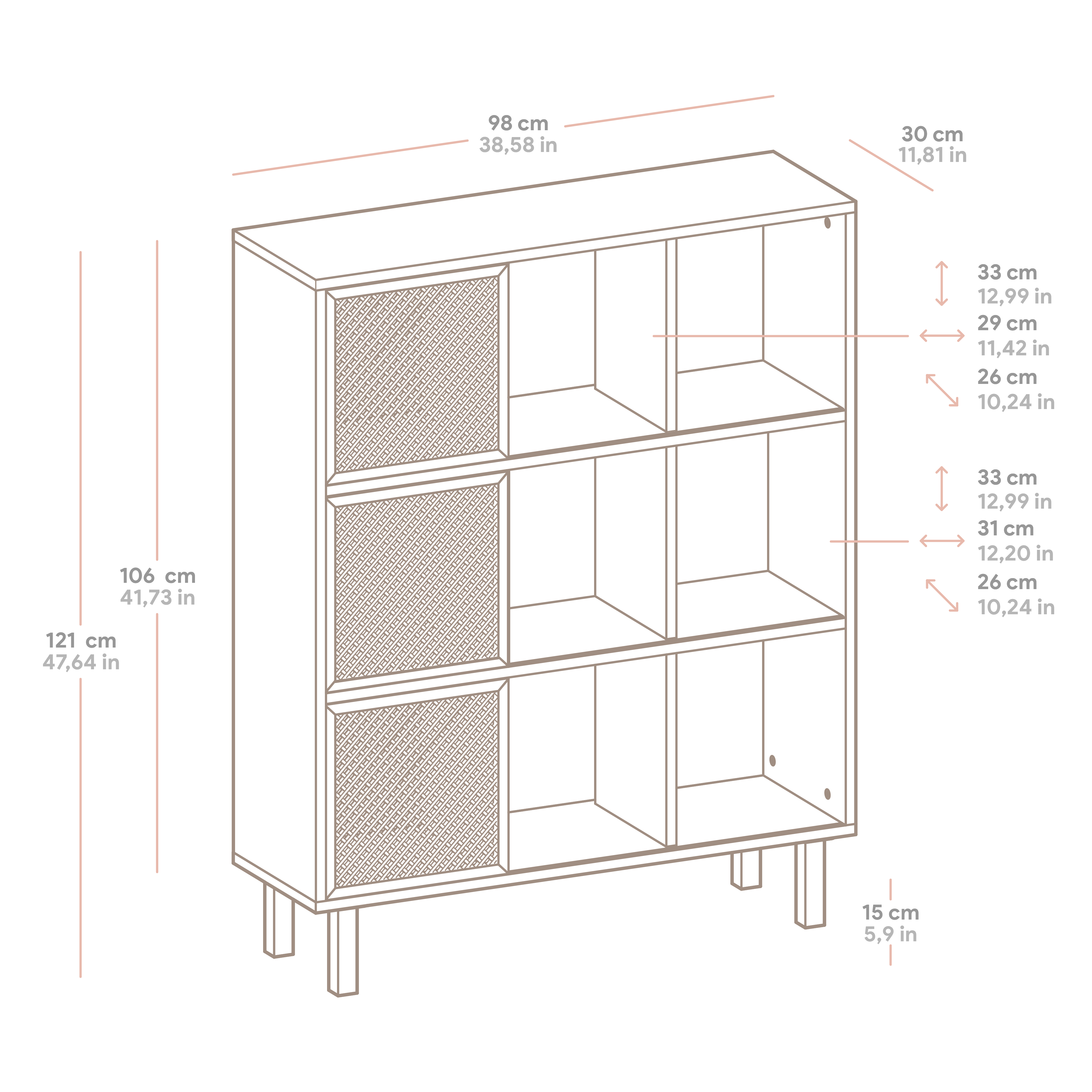 98 cm
38,58 in

30 cm
11,81 in

33 cm
12,99 in
29 cm
11,42 in
26 cm
10,24 in

33 cm
12,99 in
31 cm
12,20 in
26 cm
10,24 in

106 cm
41,73 in

121 cm
47,64 in

15 cm
5,9 in