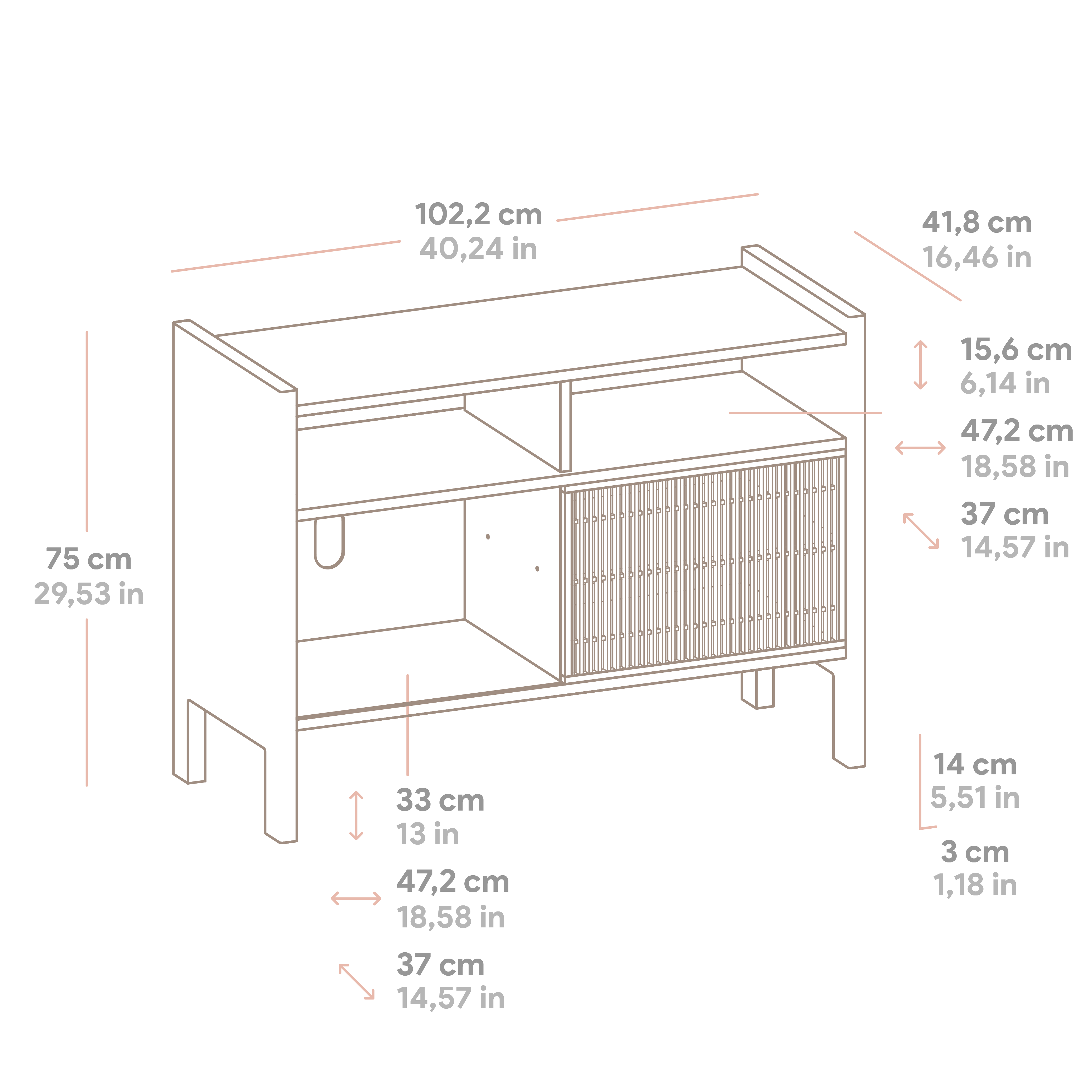 102,2 cm
40,24 in

41,8 cm
16,46 in

15,6 cm
6,14 in

47,2 cm
18,58 in

37 cm
14,57 in

75 cm
29,53 in

14 cm
5,51 in

3 cm
1,18 in

33 cm
13 in

47,2 cm
18,58 in

37 cm
14,57 in