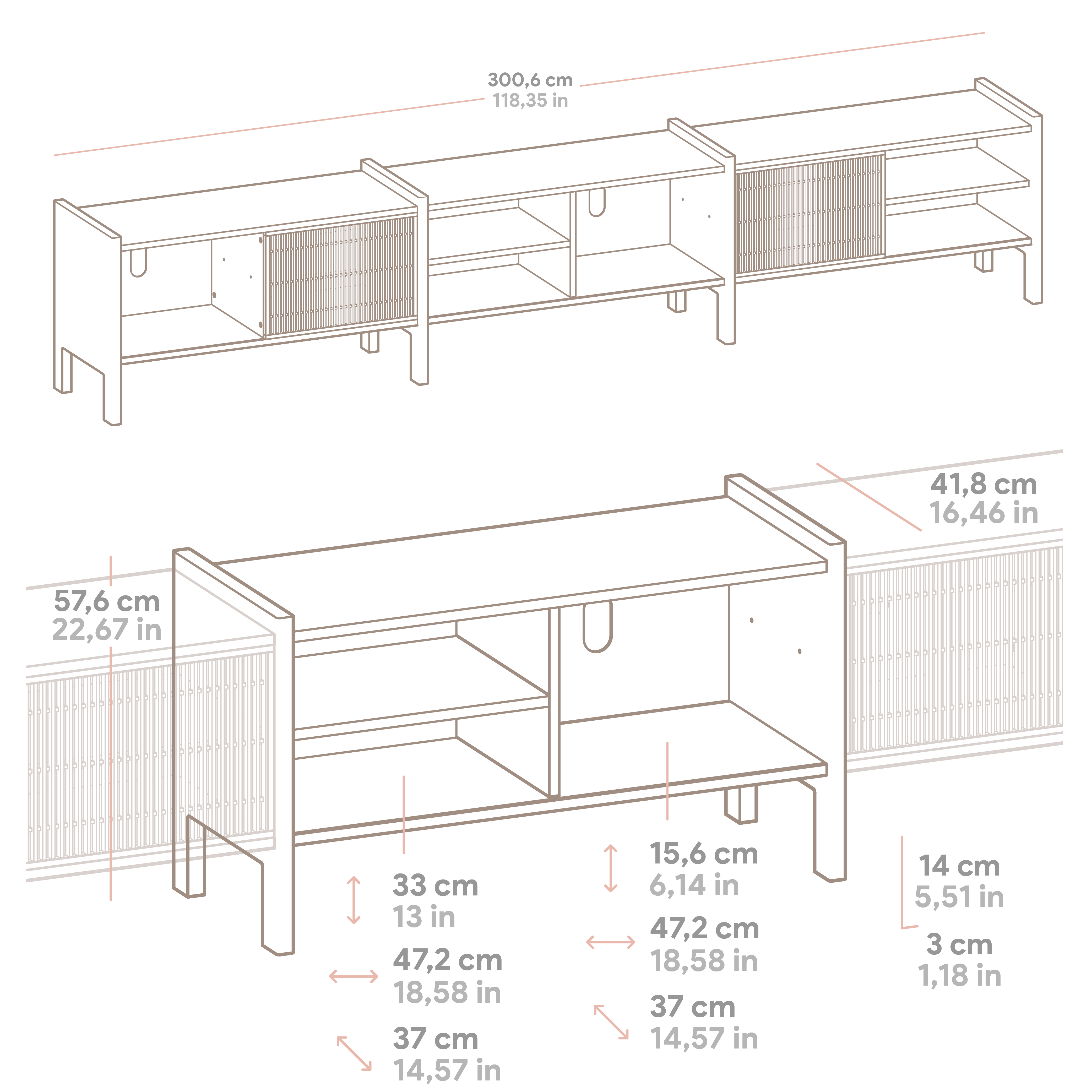 300,6 cm
118,35 in

41,8 cm
16,46 in

57,6 cm
22,67 in

33 cm
13 in

47,2 cm
18,58 in

37 cm
14,57 in

15,6 cm
6,14 in

47,2 cm
18,58 in

37 cm
14,57 in

14 cm
5,51 in

3 cm
1,18 in