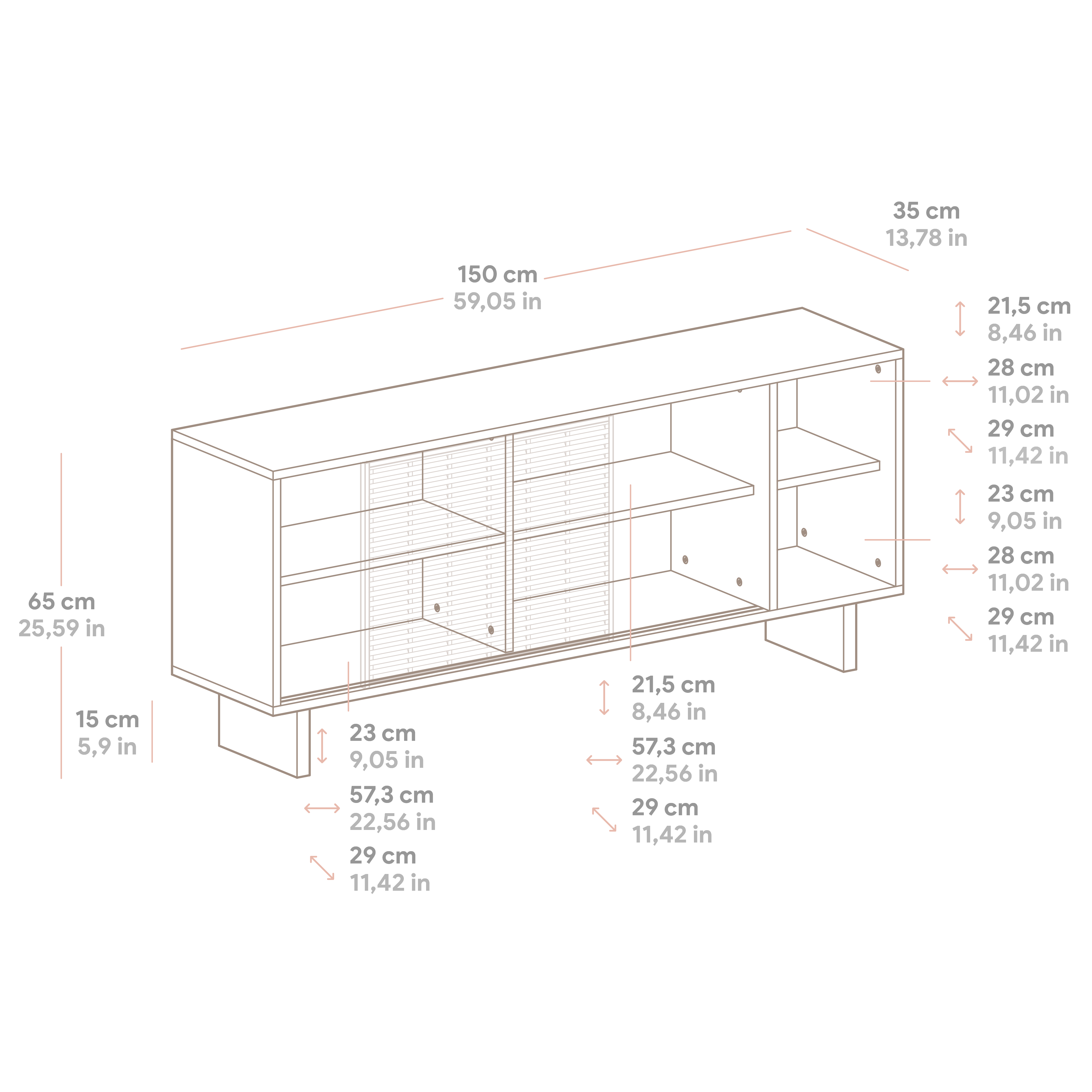 35 cm
13,78 in

150 cm
59,05 in

21,5 cm
8,46 in

28 cm
11,02 in

29 cm
11,42 in

23 cm
9,05 in

28 cm
11,02 in

29 cm
11,42 in

65 cm
25,59 in

15 cm
5,9 in

23 cm
9,05 in

57,3 cm
22,56 in

29 cm
11,42 in

21,5 cm
8,46 in

57,3 cm
22,56 in

29 cm
11,42 in