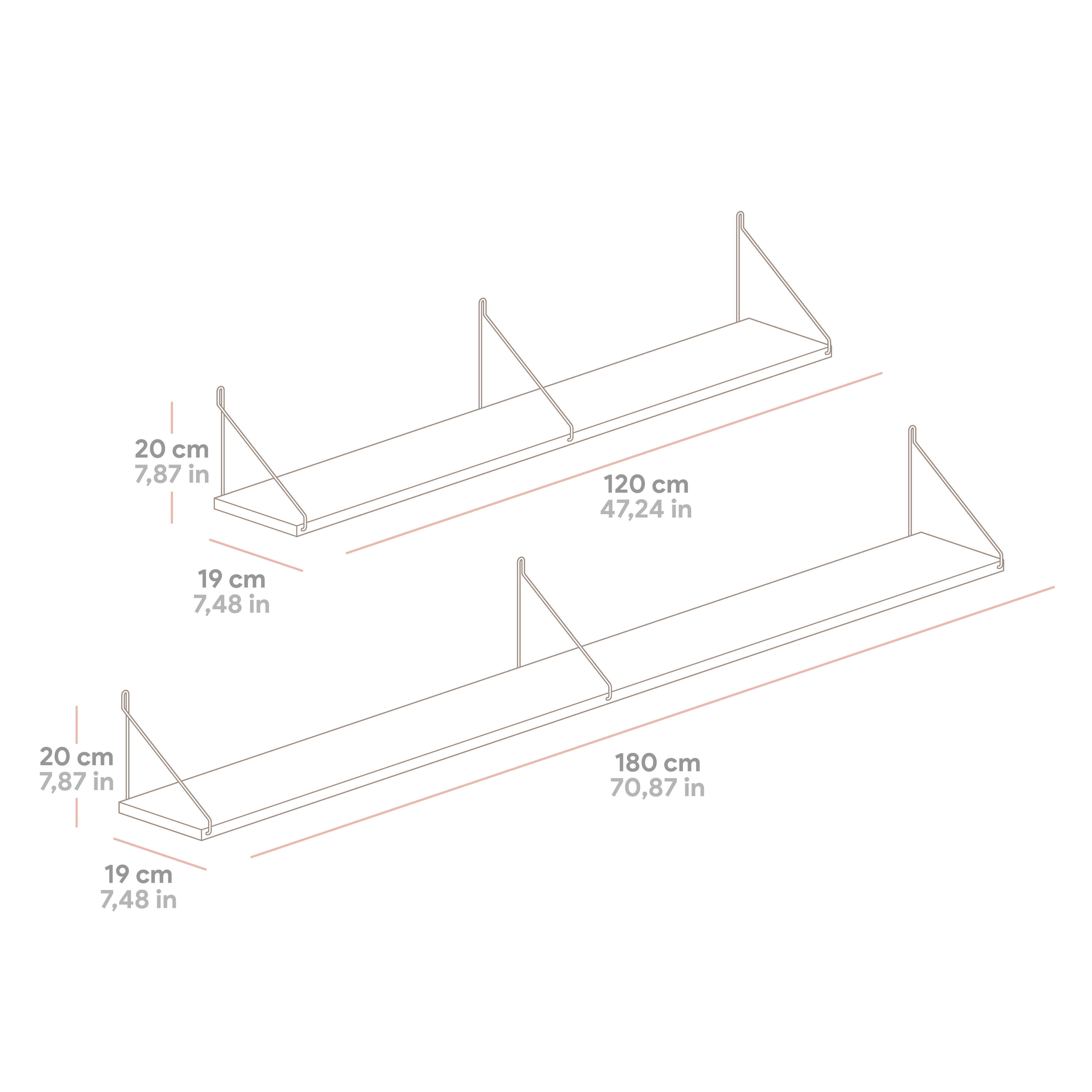 20 cm
7,87 in

120 cm
47,24 in

19 cm
7,48 in

20 cm
7,87 in

180 cm
70,87 in

19 cm
7,48 in