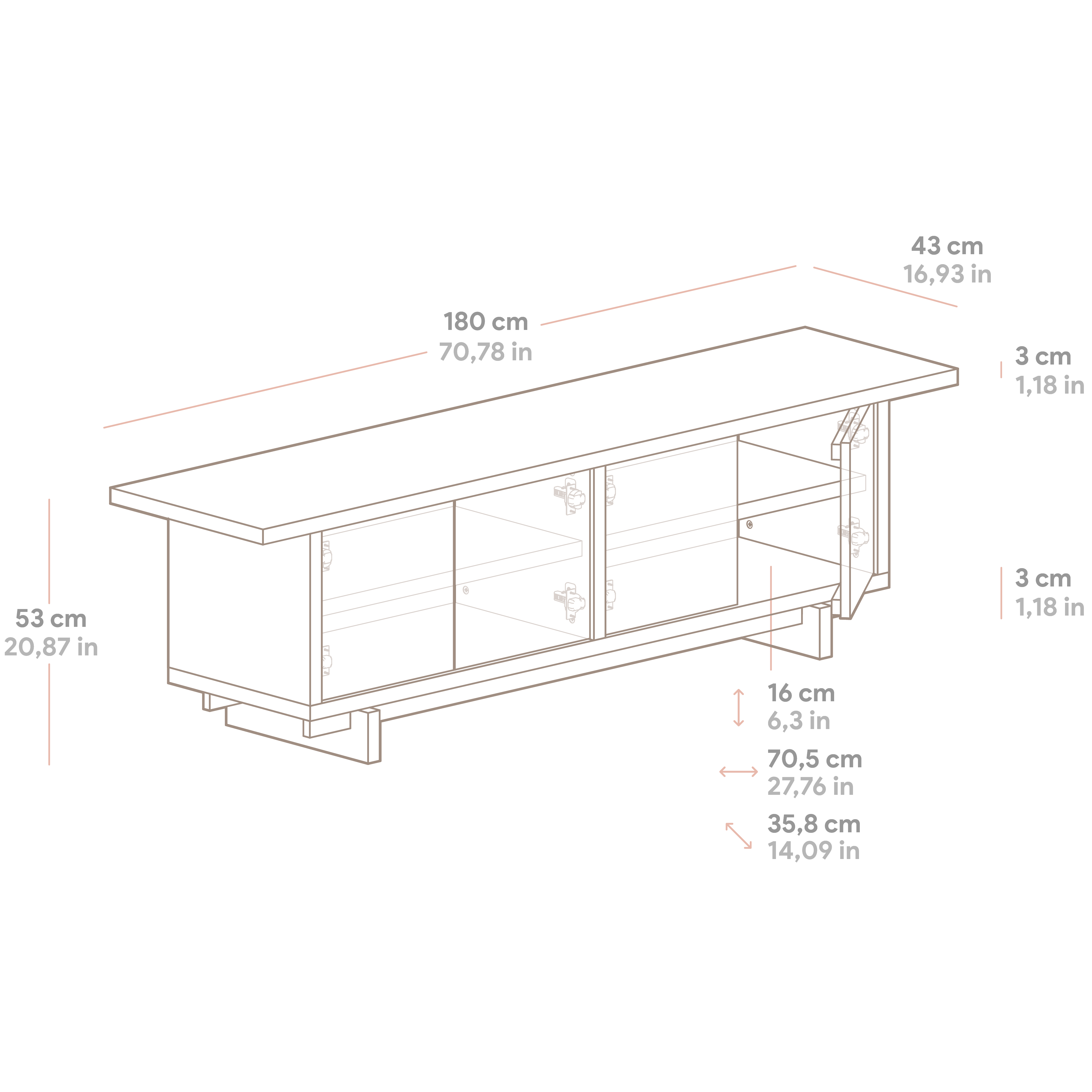 43 cm
16,93 in

180 cm
70,78 in

3 cm
1,18 in

53 cm
20,87 in

3 cm
1,18 in

16 cm
6,3 in

70,5 cm
27,76 in

35,8 cm
14,09 in