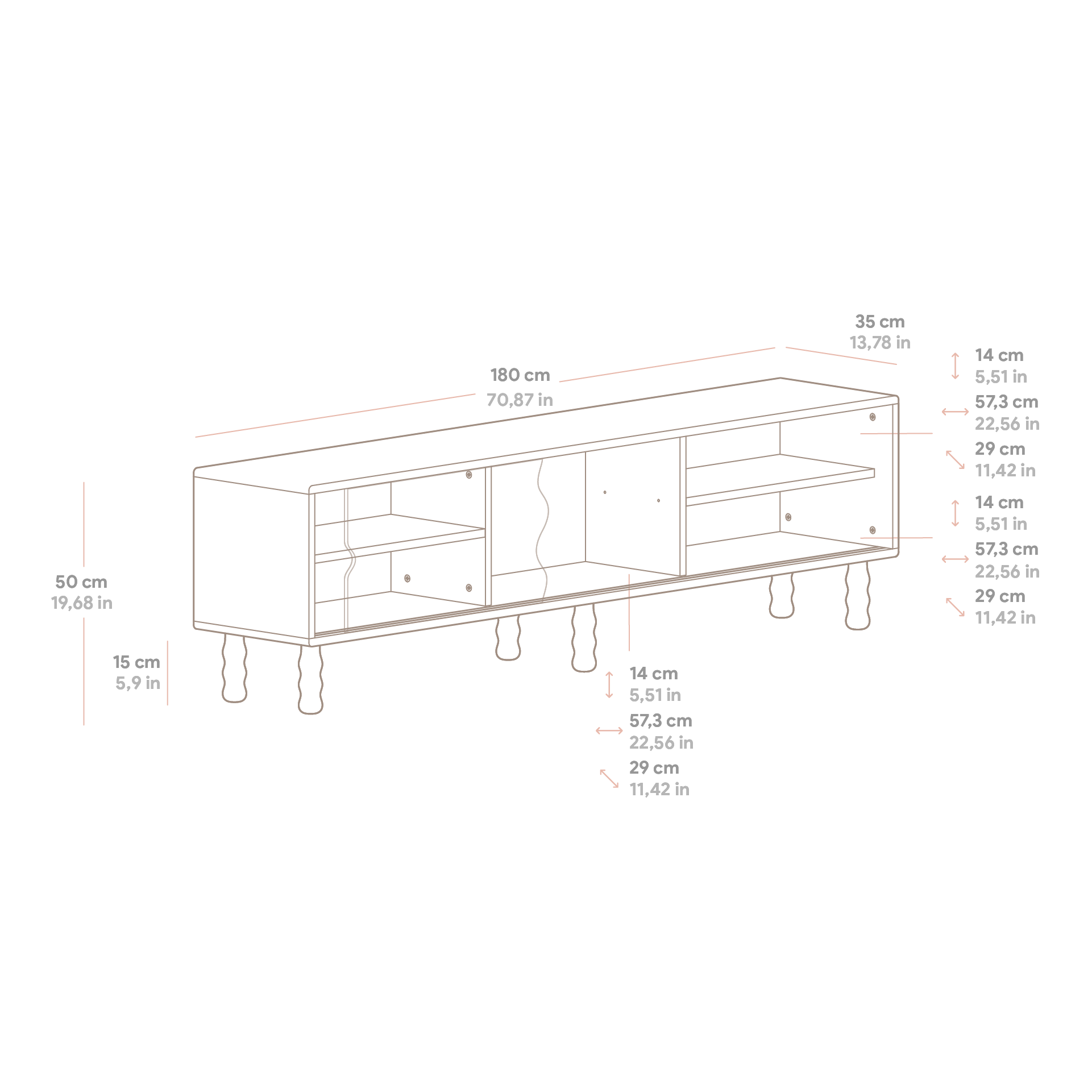 35 cm
13,78 in

180 cm
70,87 in

14 cm
5,51 in
57,3 cm
22,56 in
29 cm
11,42 in

14 cm
5,51 in
57,3 cm
22,56 in
29 cm
11,42 in

50 cm
19,68 in

15 cm
5,9 in

14 cm
5,51 in
57,3 cm
22,56 in
29 cm
11,42 in