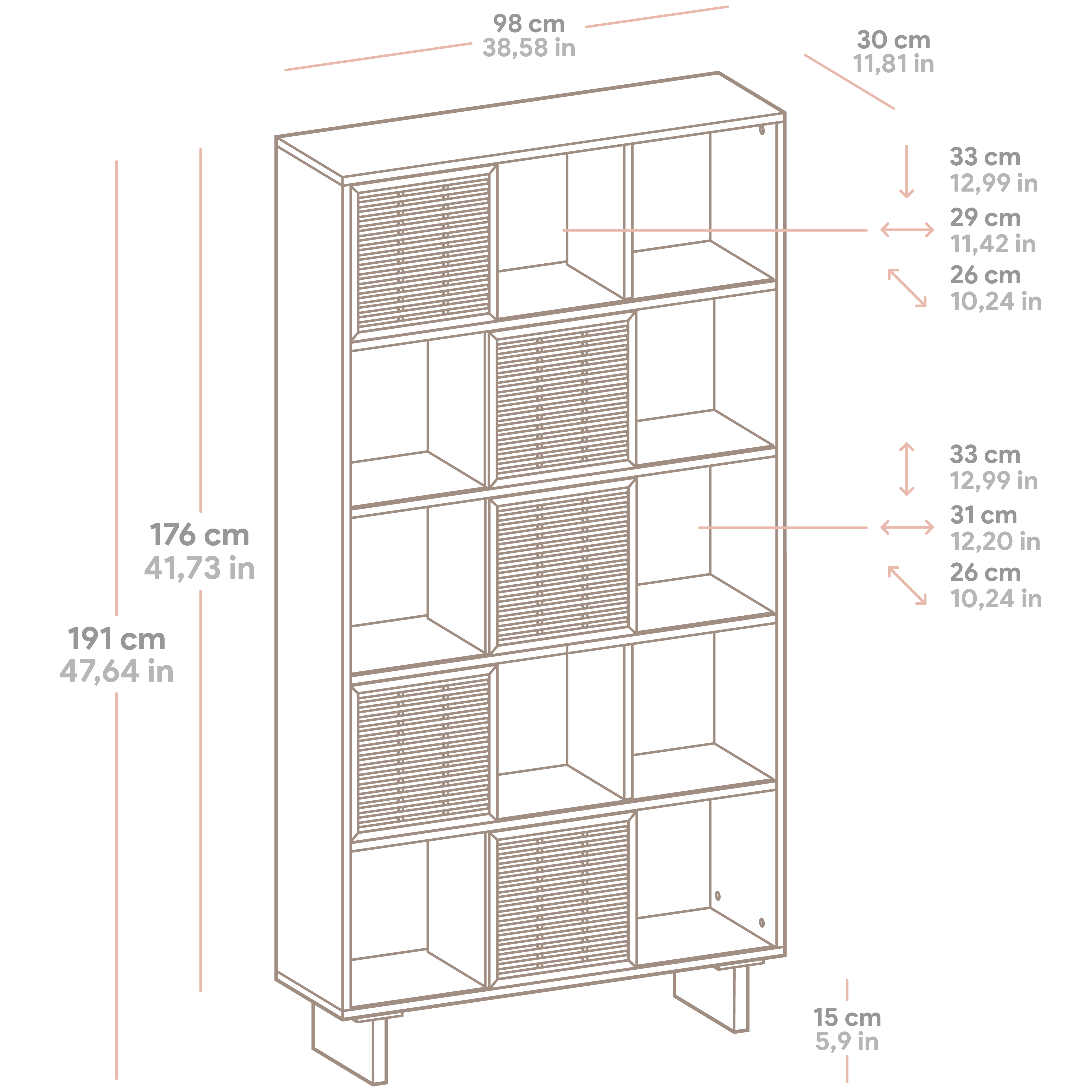 98 cm
38,58 in

30 cm
11,81 in

33 cm
12,99 in

29 cm
11,42 in

26 cm
10,24 in

176 cm
41,73 in

191 cm
47,64 in

33 cm
12,99 in

31 cm
12,20 in

26 cm
10,24 in

15 cm
5,9 in