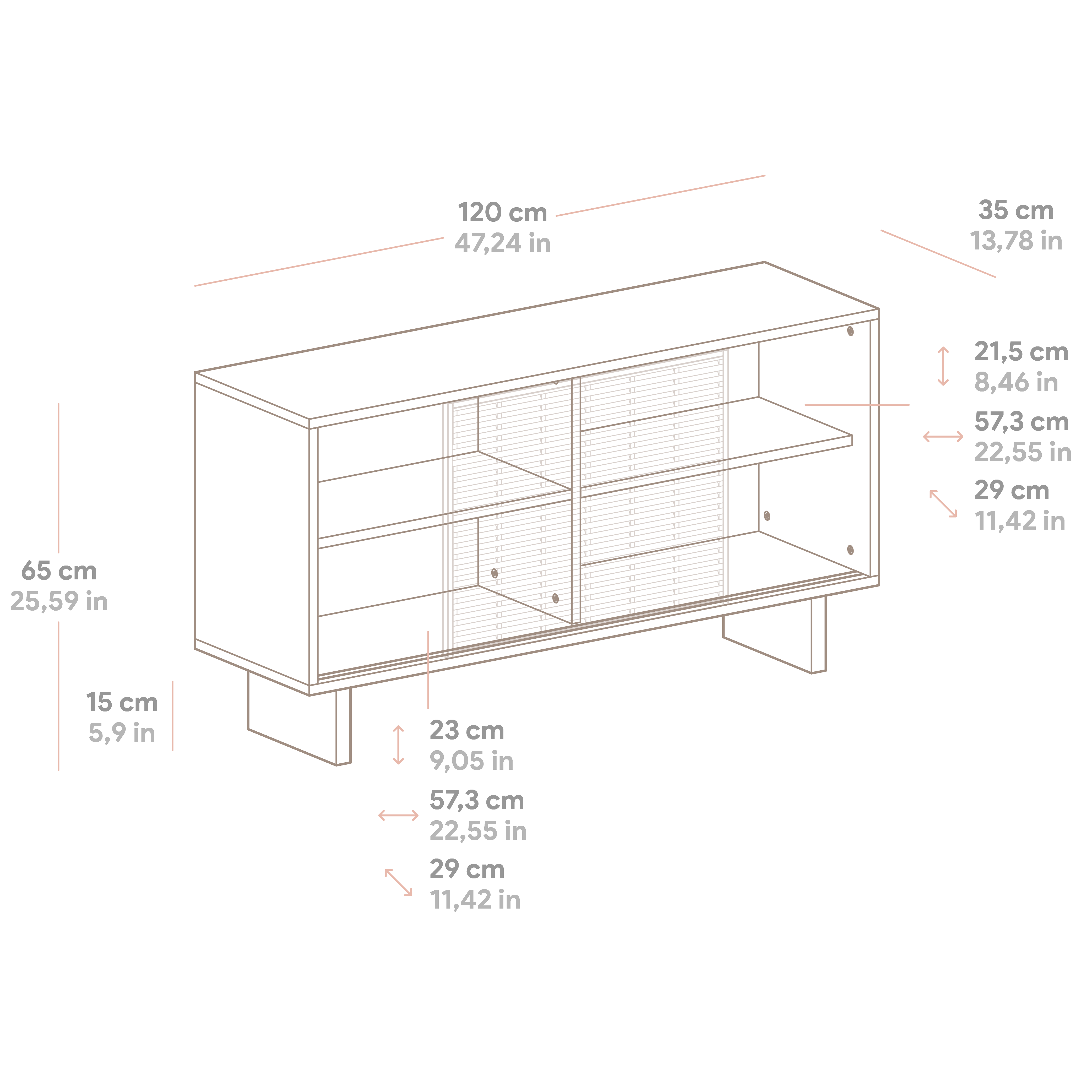 120 cm
47,24 in

35 cm
13,78 in

21,5 cm
8,46 in

57,3 cm
22,55 in

29 cm
11,42 in

65 cm
25,59 in

15 cm
5,9 in

23 cm
9,05 in

57,3 cm
22,55 in

29 cm
11,42 in