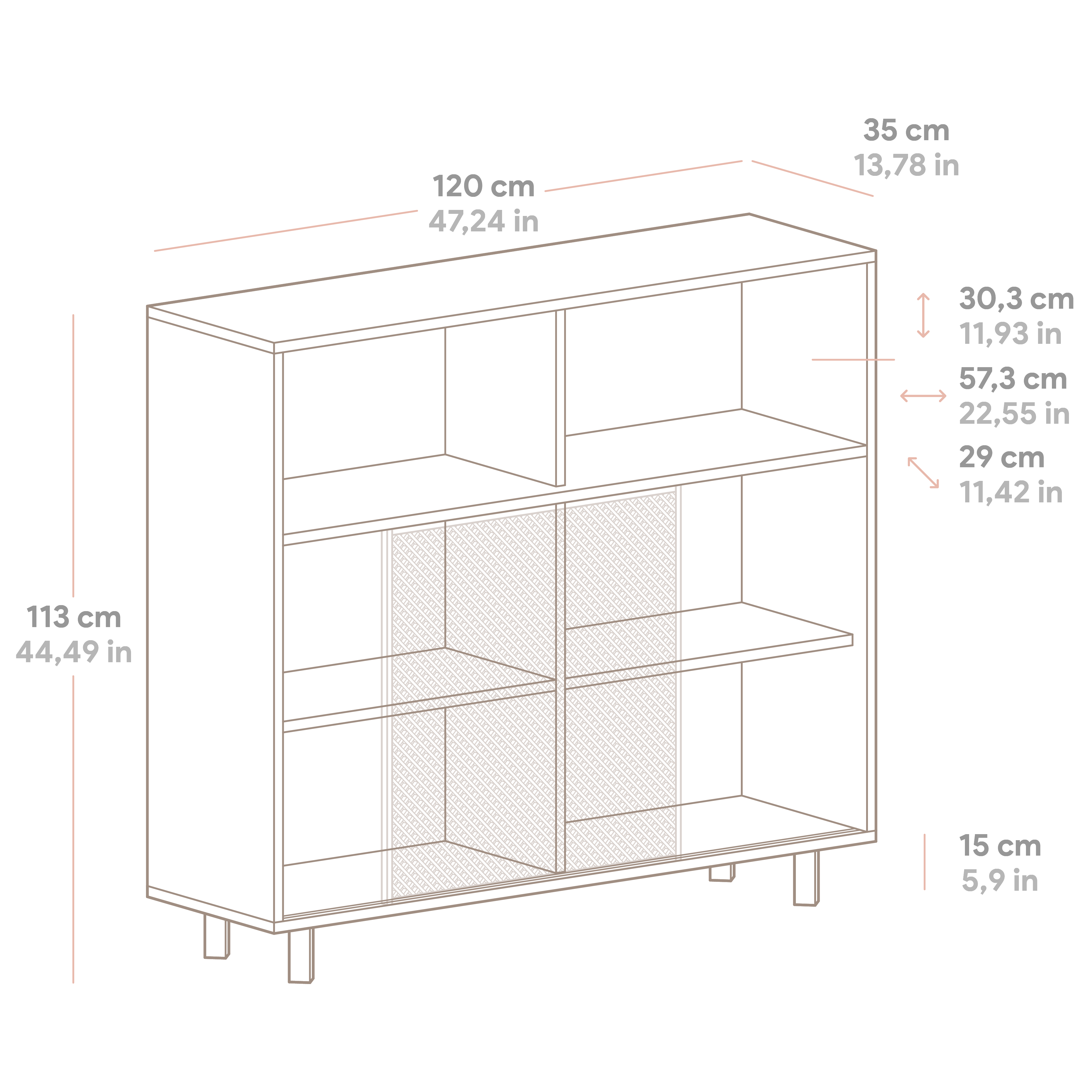 35 cm
13,78 in

120 cm
47,24 in

30,3 cm
11,93 in

57,3 cm
22,55 in

29 cm
11,42 in

113 cm
44,49 in

15 cm
5,9 in