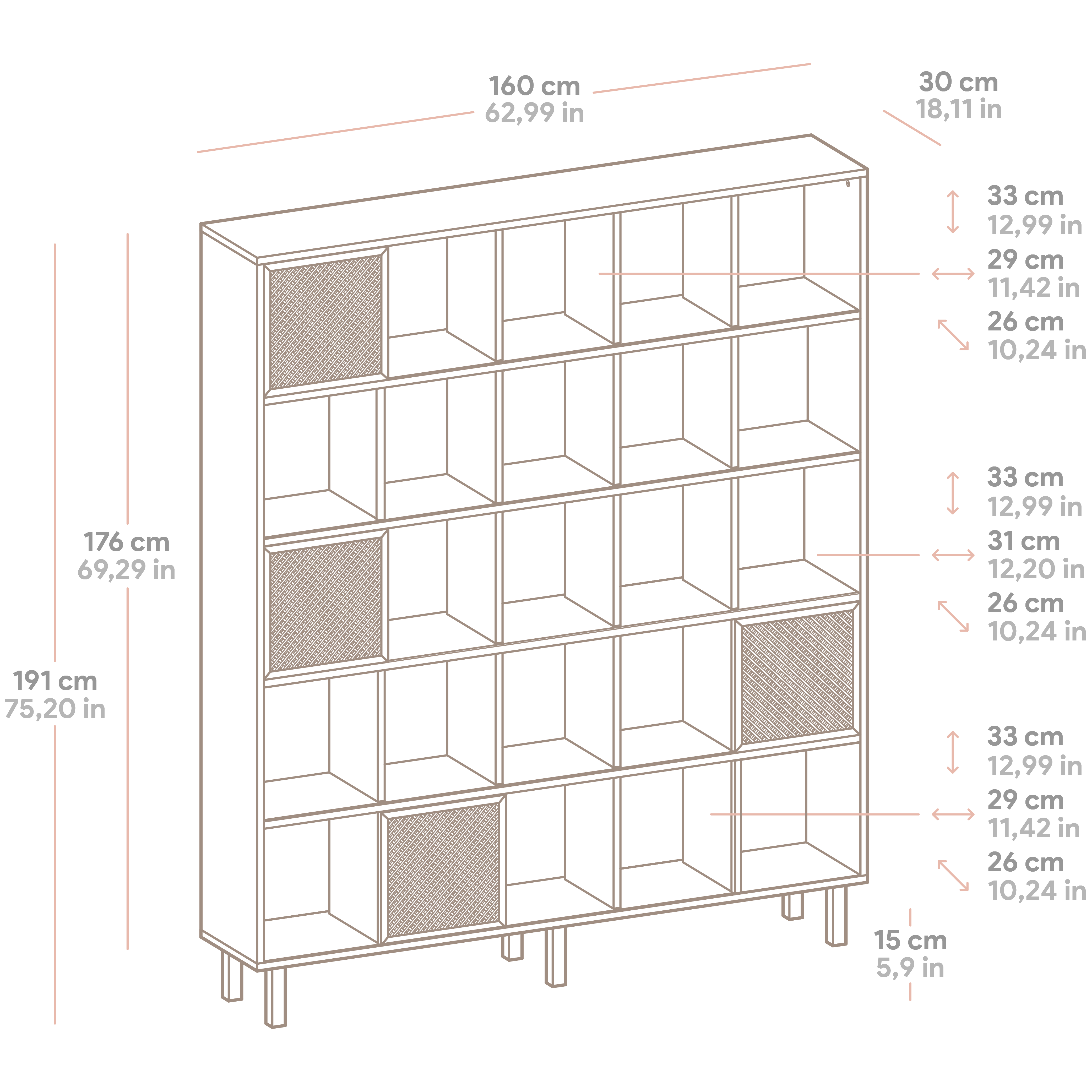 160 cm
62,99 in

30 cm
18,11 in

33 cm
12,99 in

29 cm
11,42 in

26 cm
10,24 in

176 cm
69,29 in

191 cm
75,20 in

33 cm
12,99 in

31 cm
12,20 in

26 cm
10,24 in

33 cm
12,99 in

29 cm
11,42 in

26 cm
10,24 in

15 cm
5,9 in