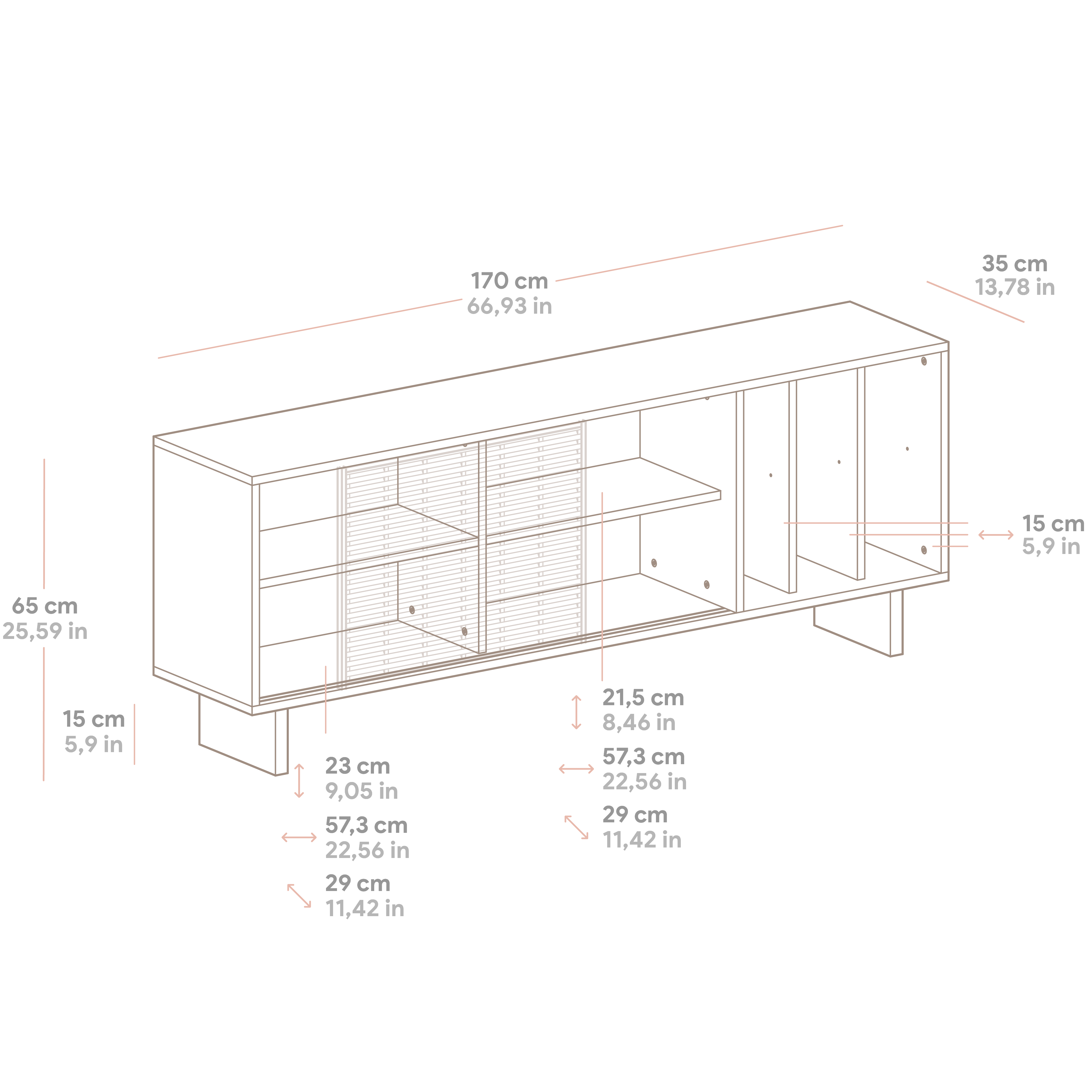 170 cm
66,93 in

35 cm
13,78 in

15 cm
5,9 in

65 cm
25,59 in

15 cm
5,9 in

21,5 cm
8,46 in

57,3 cm
22,56 in

29 cm
11,42 in

23 cm
9,05 in

57,3 cm
22,56 in

29 cm
11,42 in