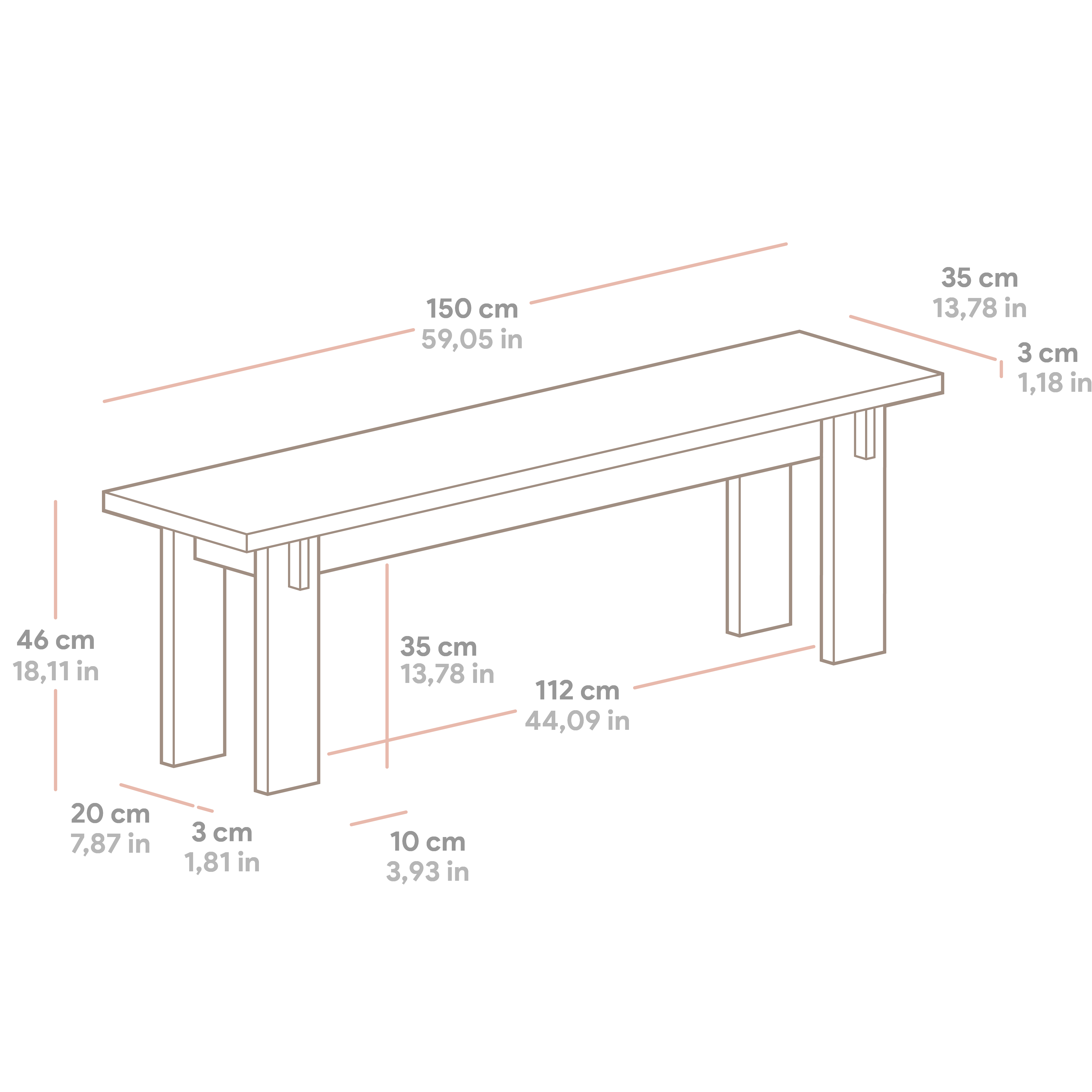 150 cm
59,05 in

35 cm
13,78 in

3 cm
1,18 in

46 cm
18,11 in

35 cm
13,78 in

112 cm
44,09 in

20 cm
7,87 in

3 cm
1,81 in

10 cm
3,93 in