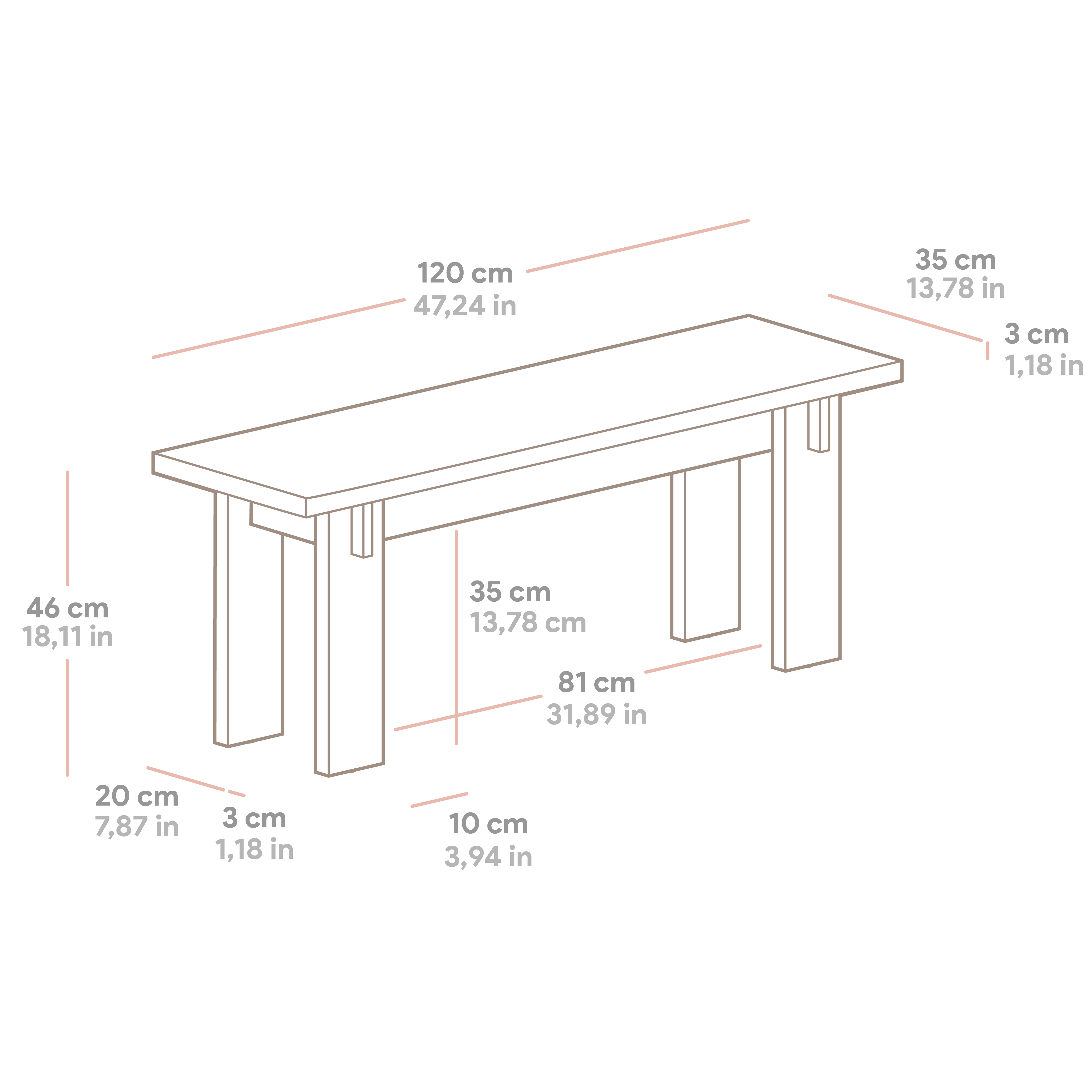 120 cm
47,24 in

35 cm
13,78 in

3 cm
1,18 in

46 cm
18,11 in

35 cm
13,78 cm

81 cm
31,89 in

20 cm
7,87 in

3 cm
1,18 in

10 cm
3,94 in